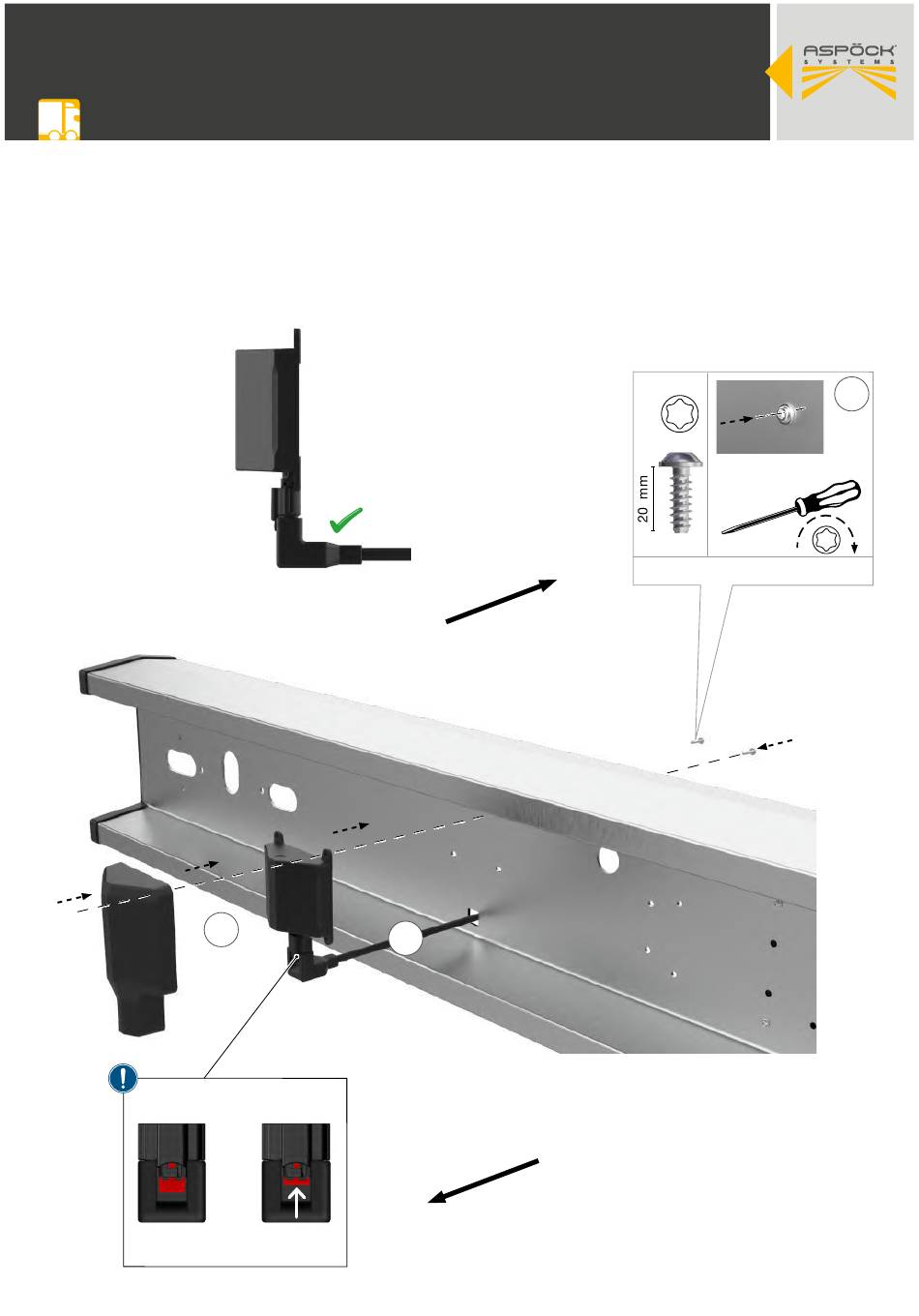 ASPÖCK
SYSTEMS

20 mm