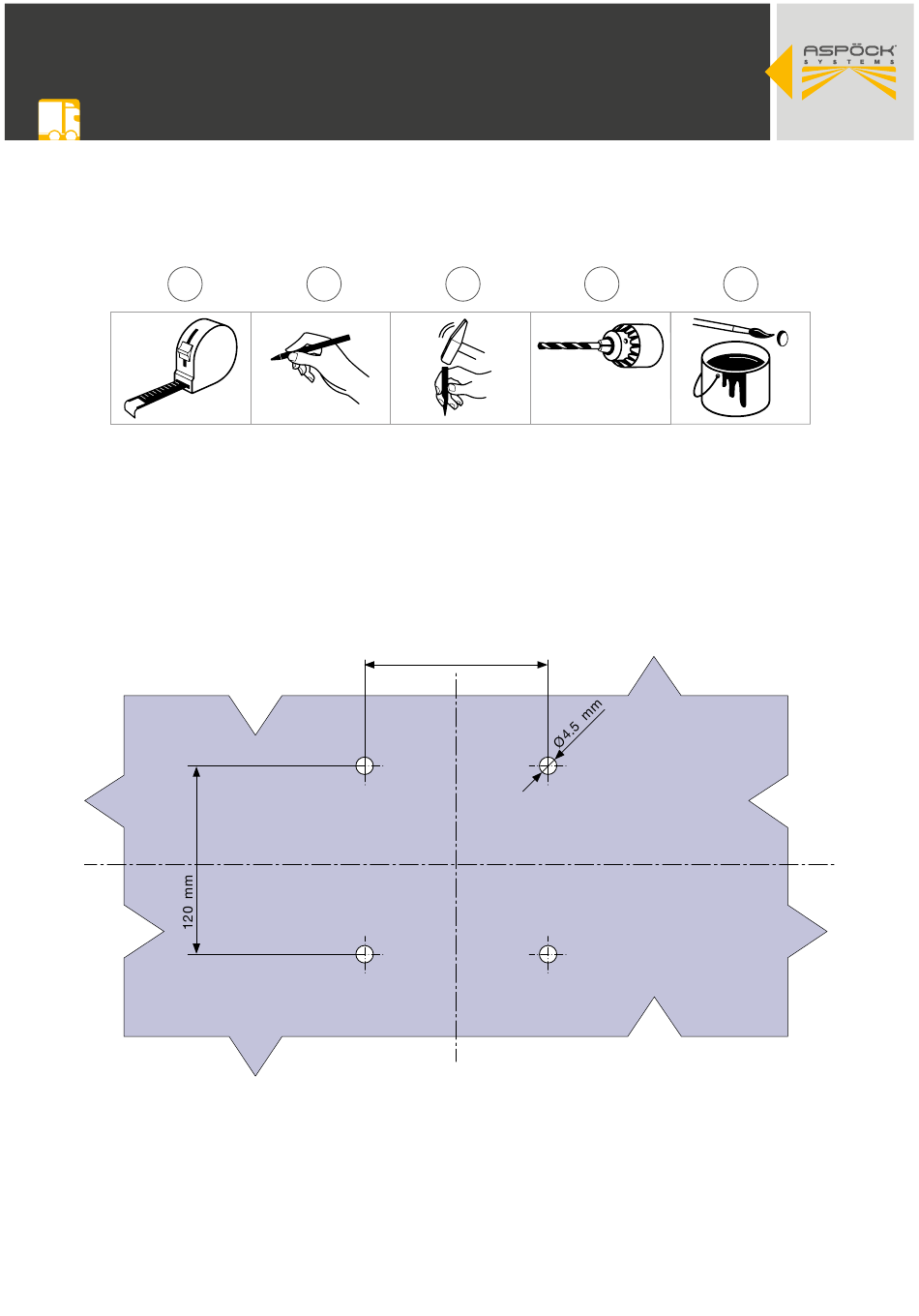 ASPÖCK
SYSTEMS

Ø4.5 mm

120 mm