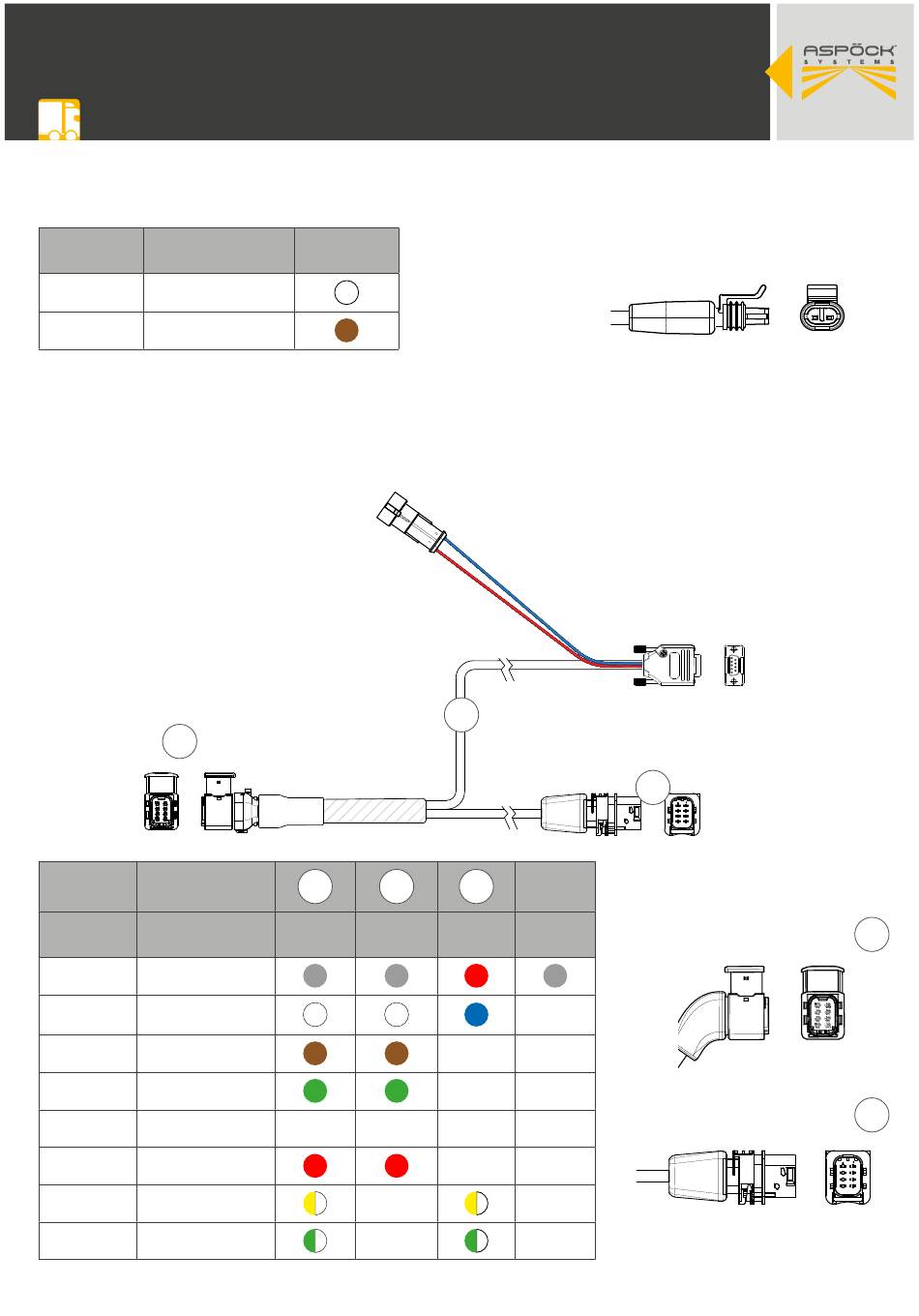 ASPÖCK
SYSTEMS