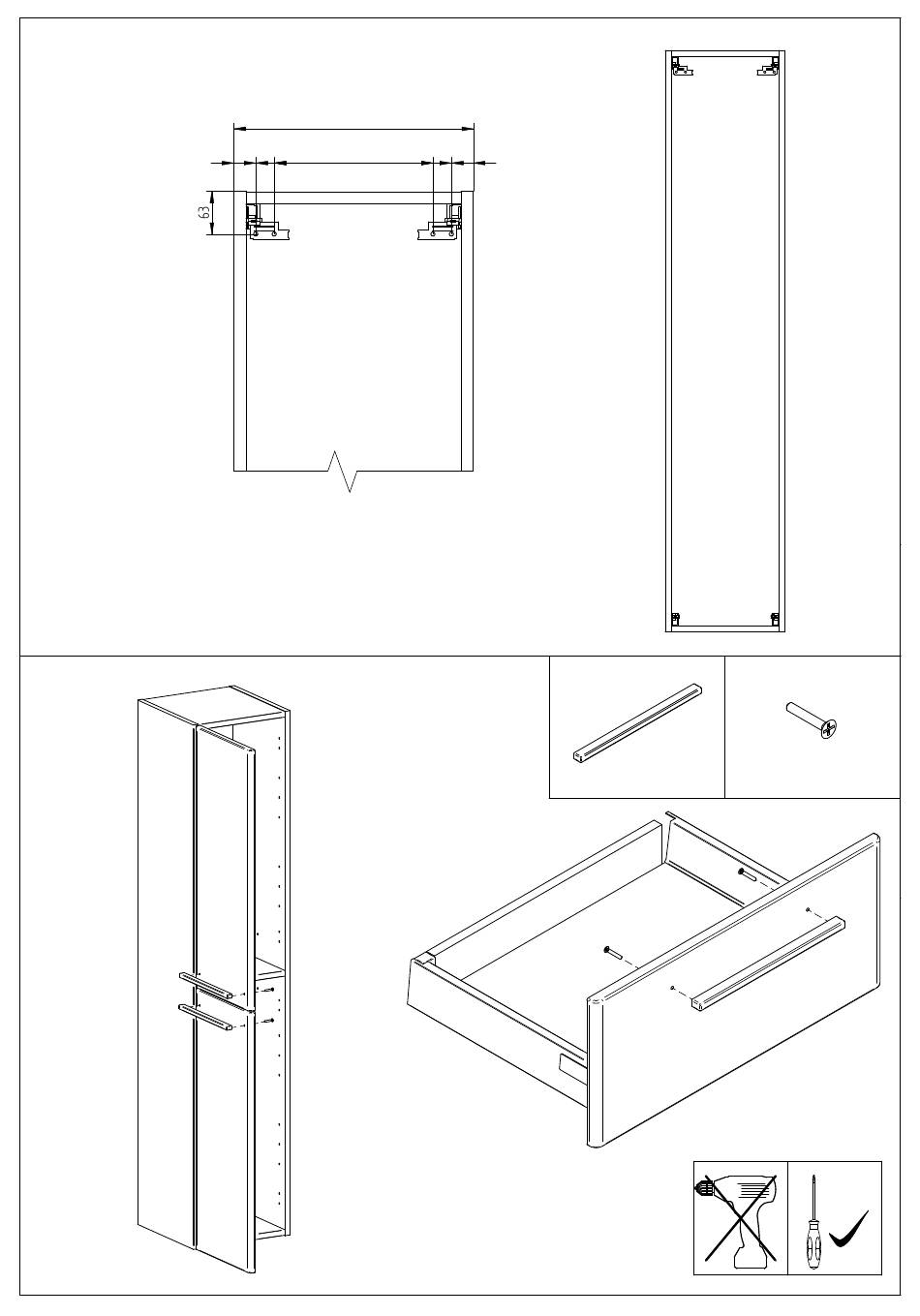 63