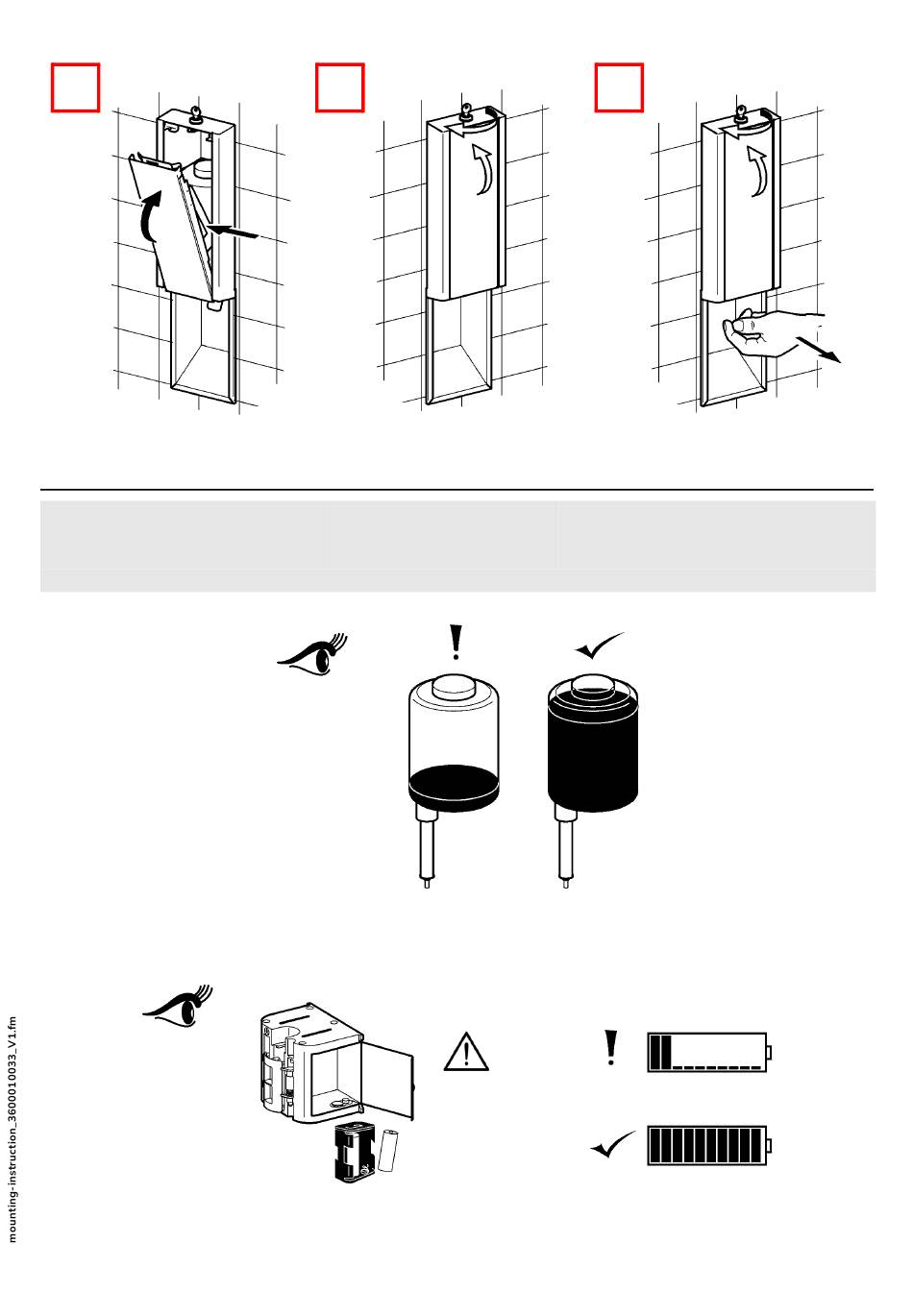 mounting-instruction_3600010033_V1.fm