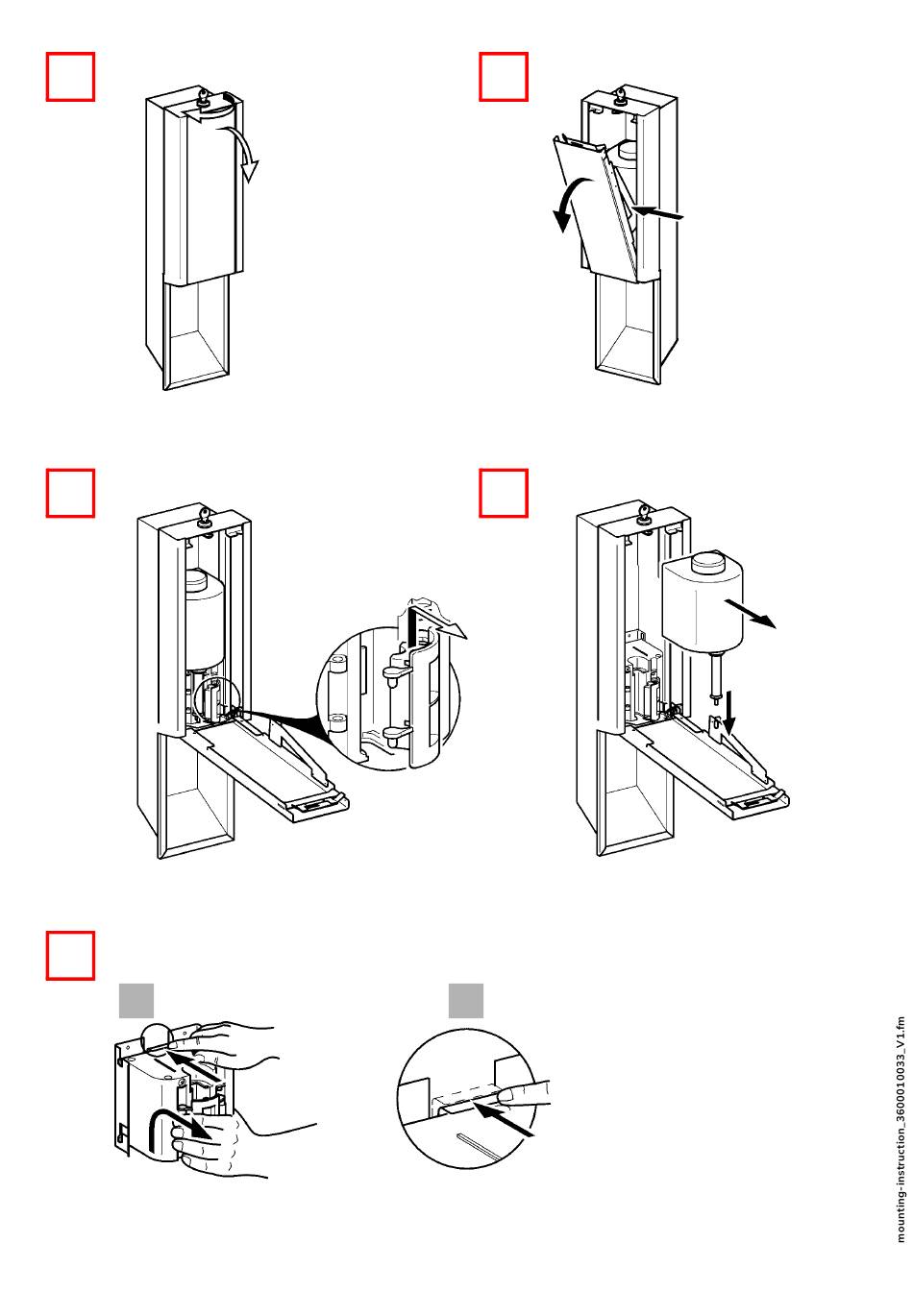 mounting-instruction_3600010033_V1.fm