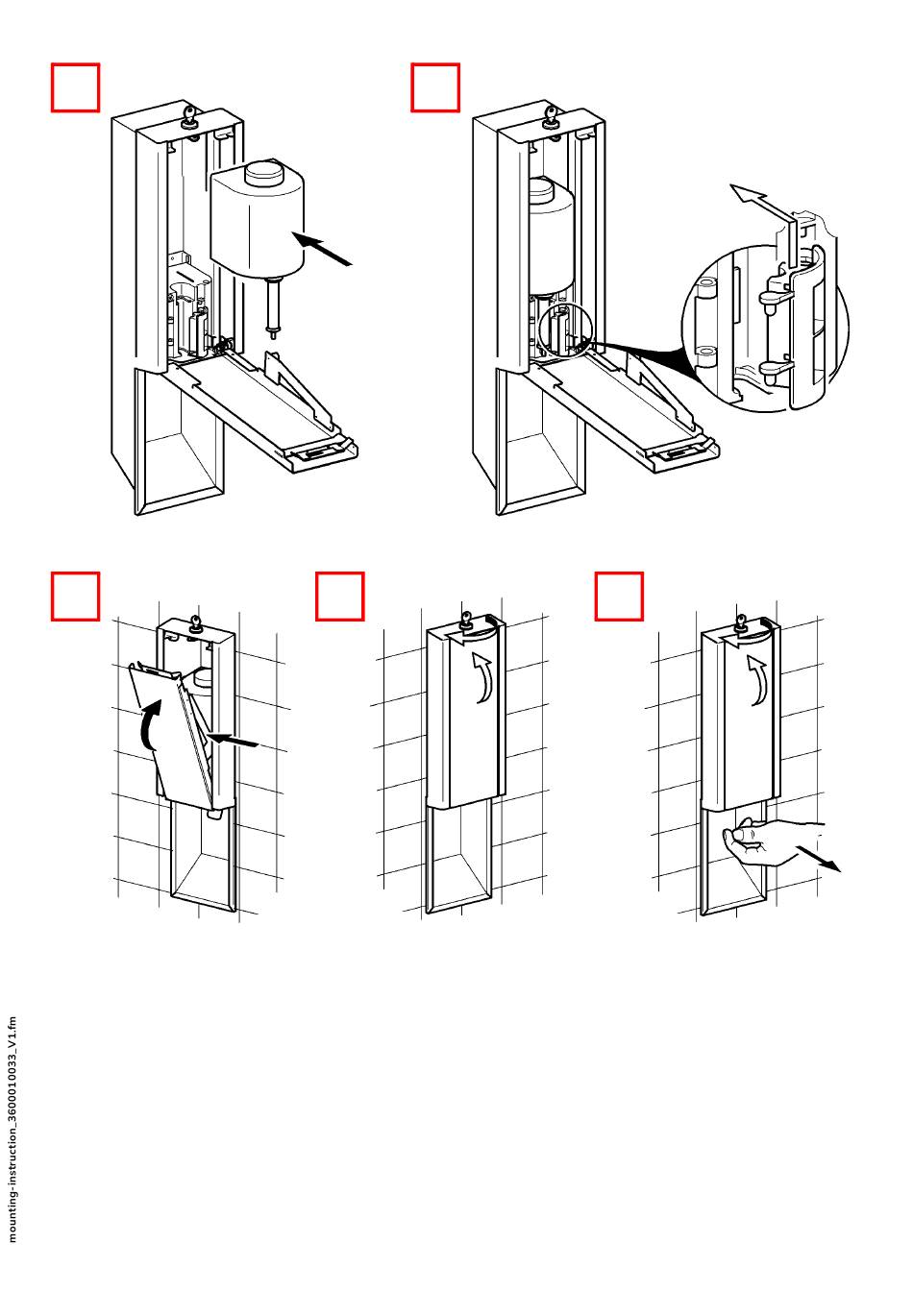 mounting-instruction_3600010033_V1.fm