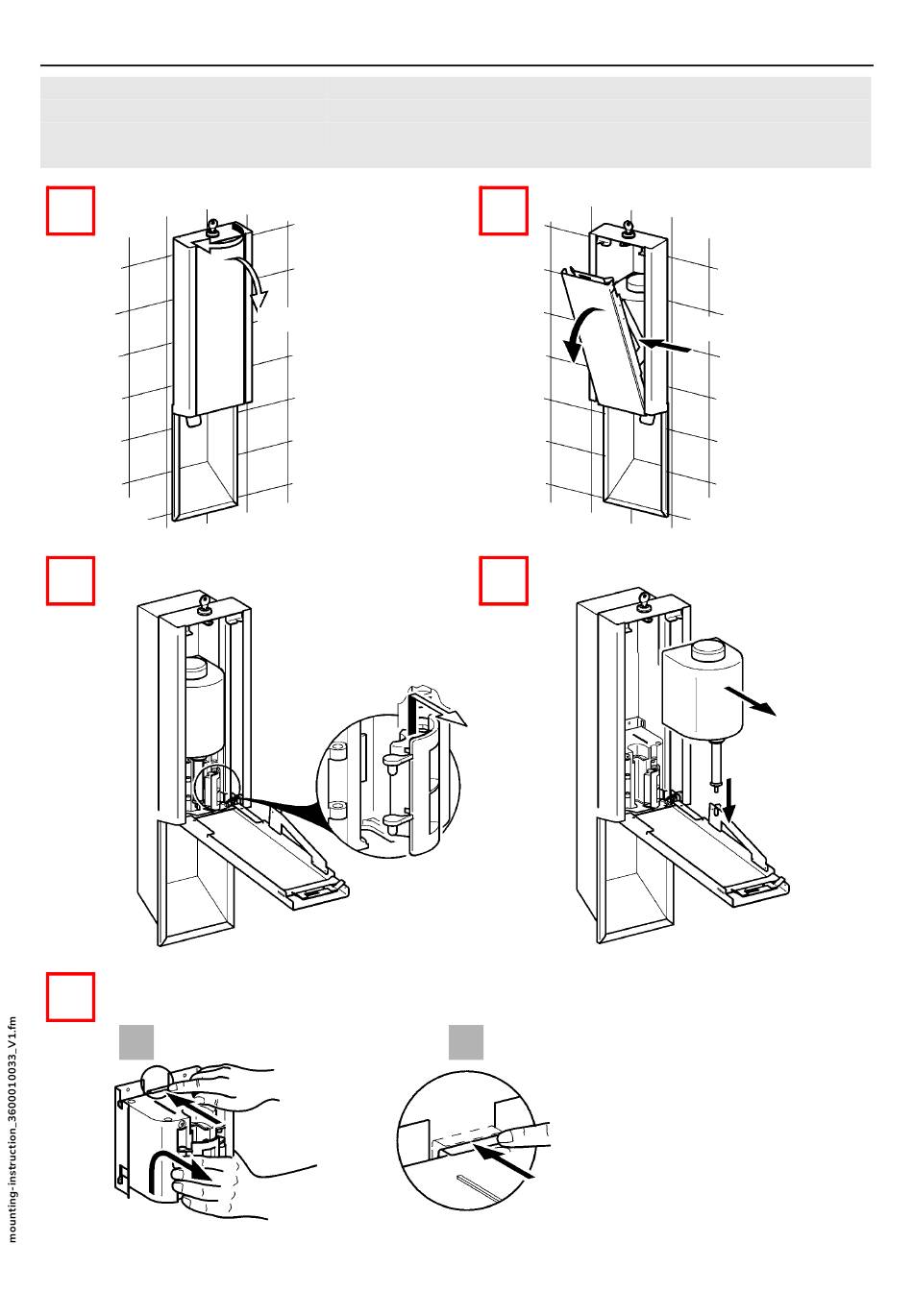 mounting-instruction_3600010033_V1.fm