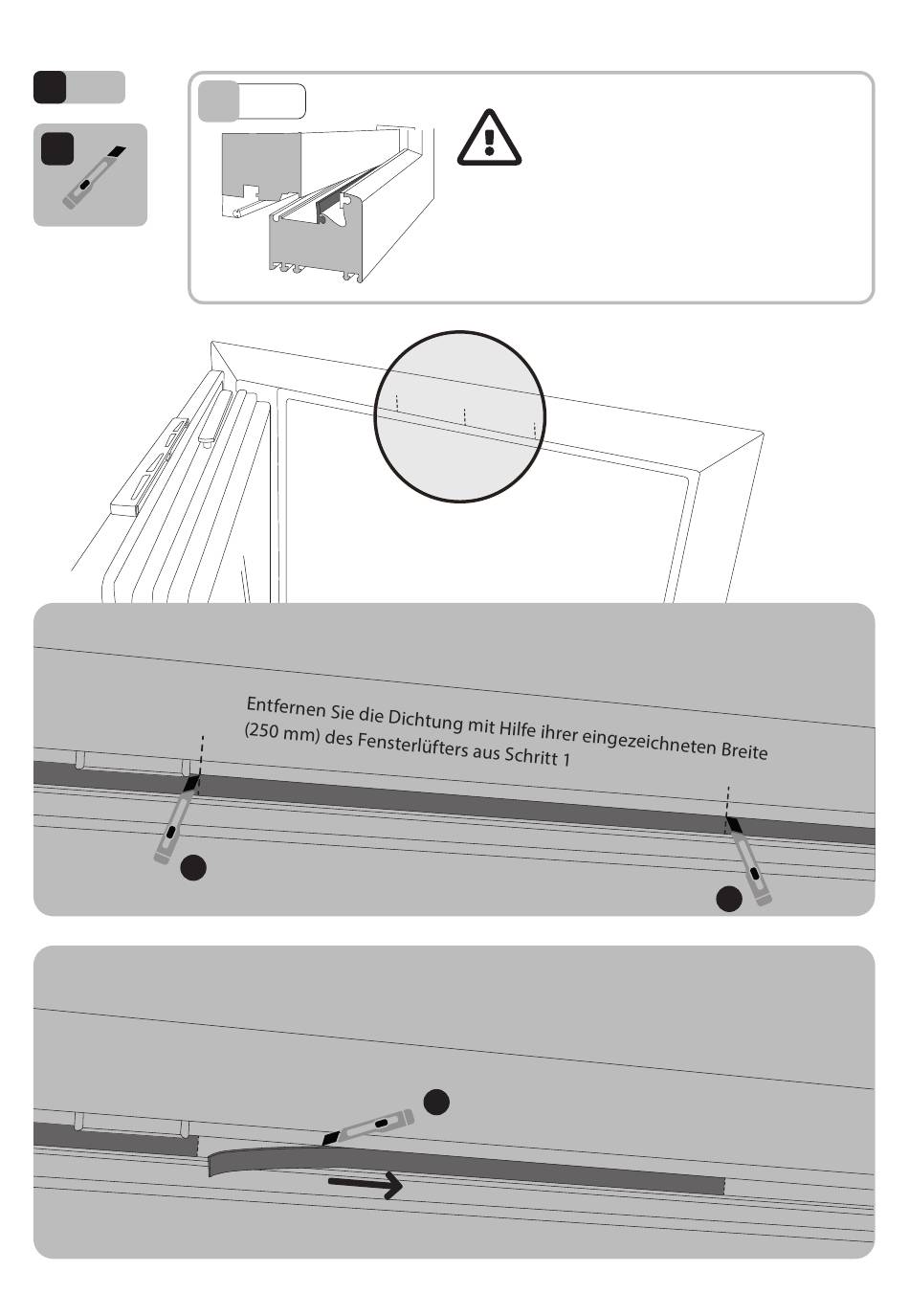 Entfernen Sie die Dichtung mit Hilfe ihrer eingezeichneten Breite (250 mm) des Fensterlüfters aus Schritt 1