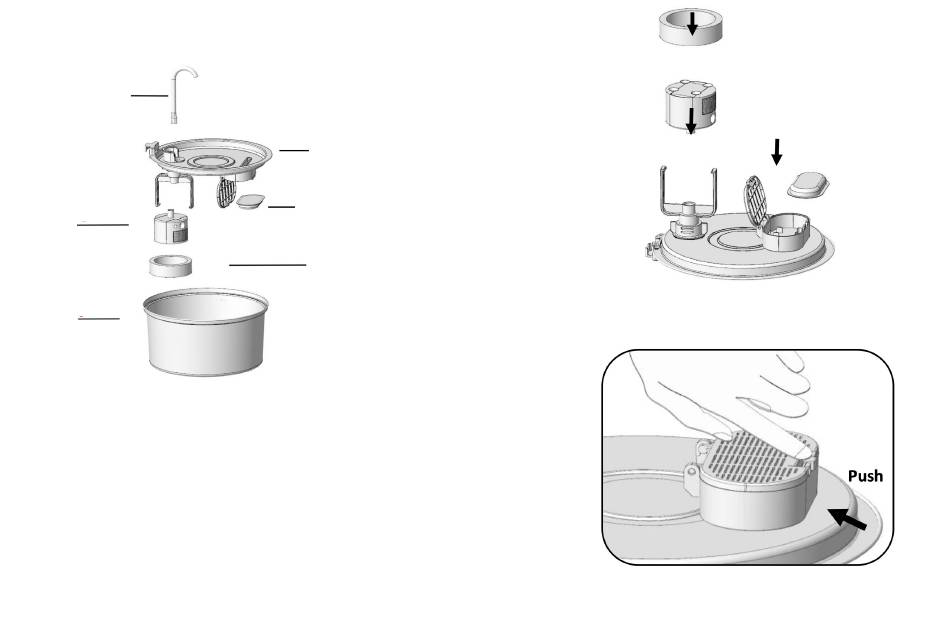 Push