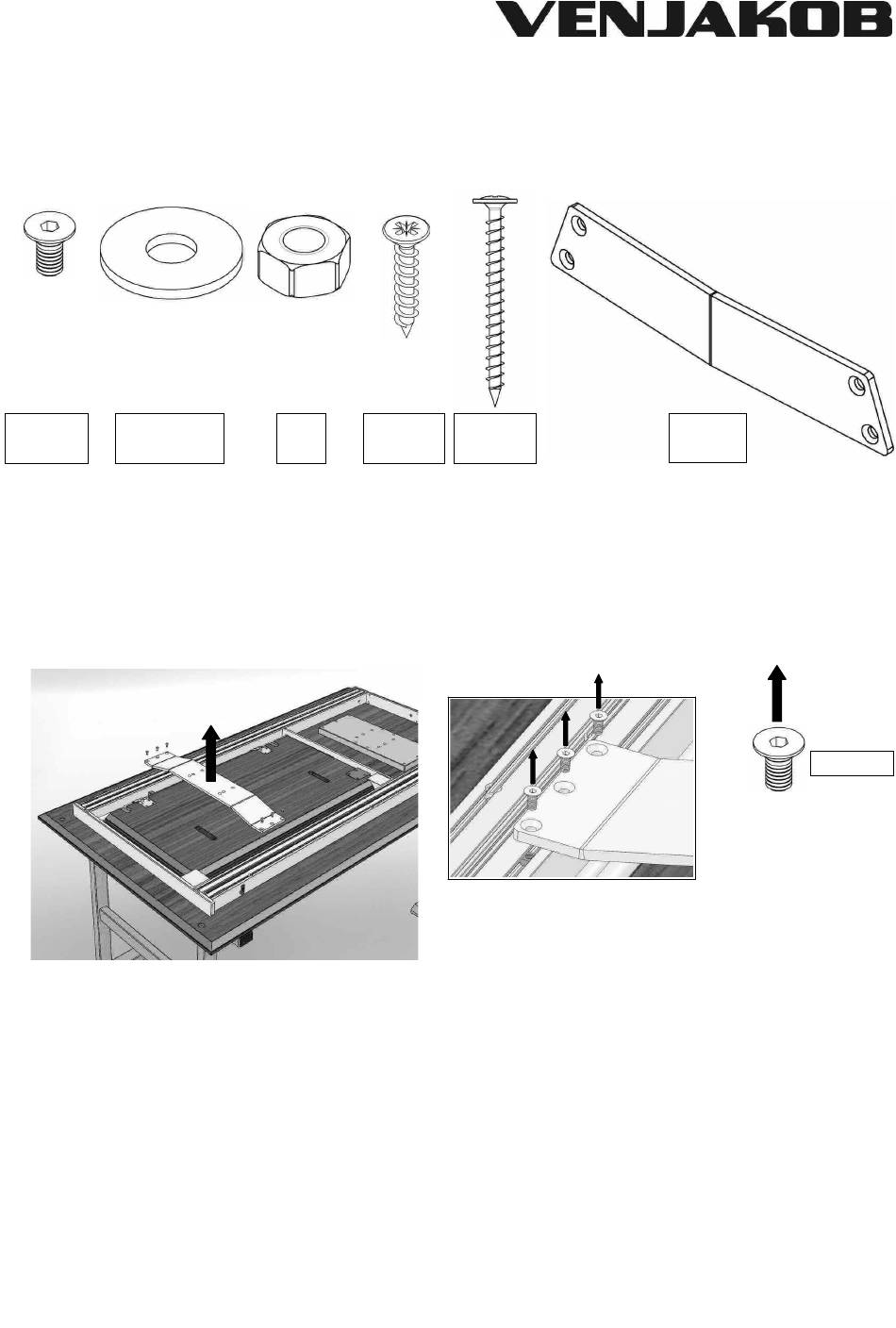 VENJAKOB