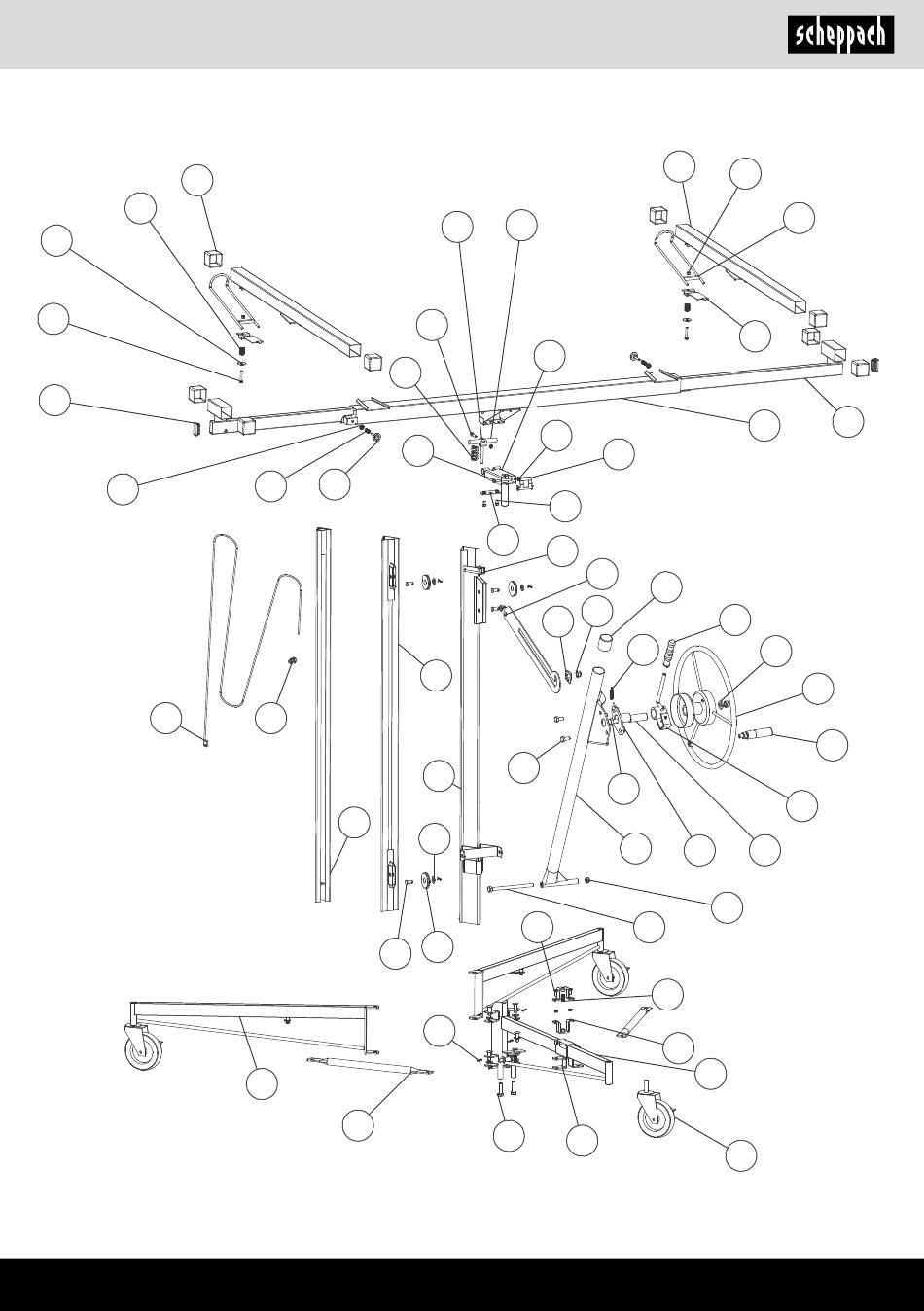 scheppach