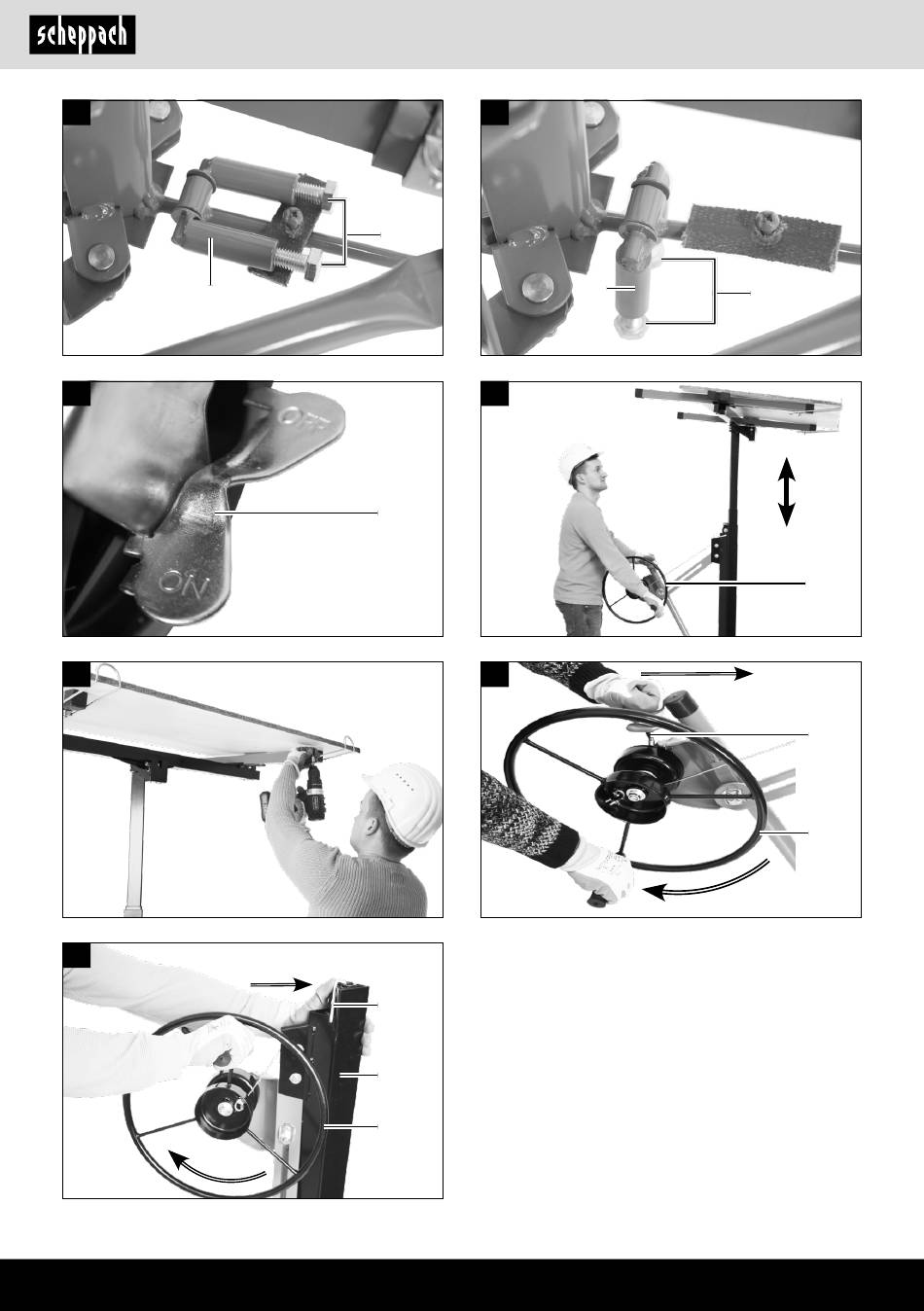 scheppach

OFF

ON