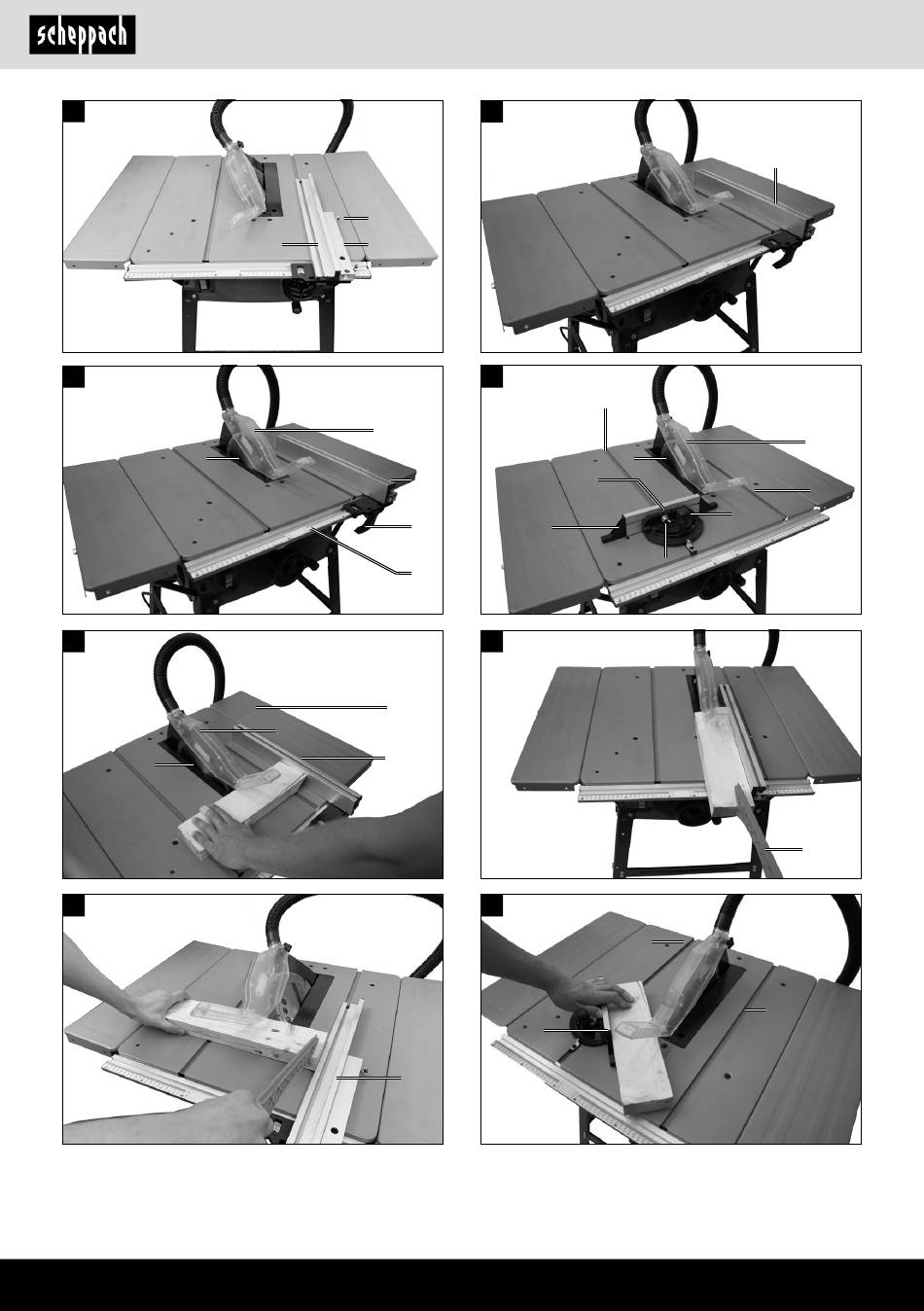 scheppach