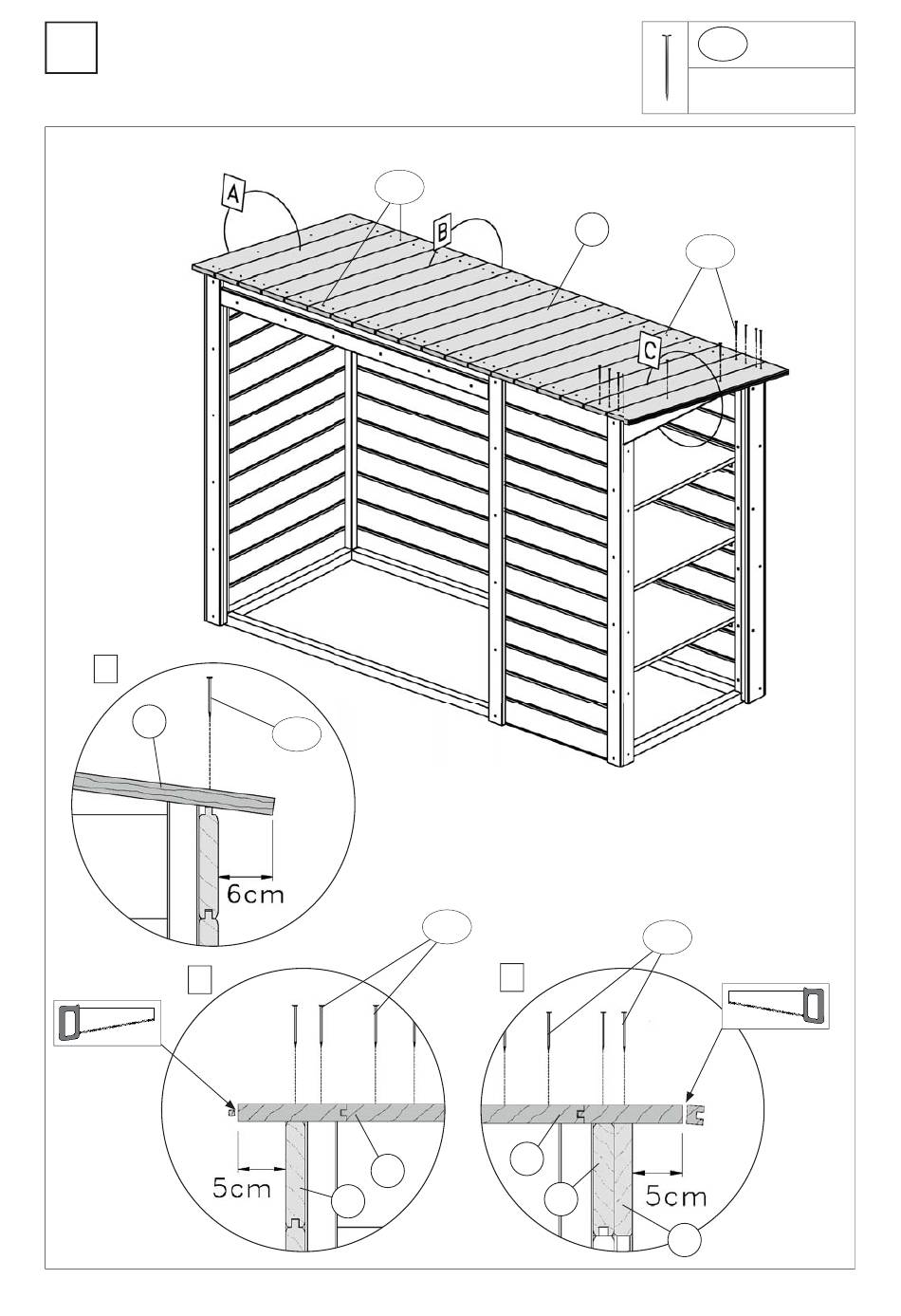 A

B

C

6cm

5cm

5cm