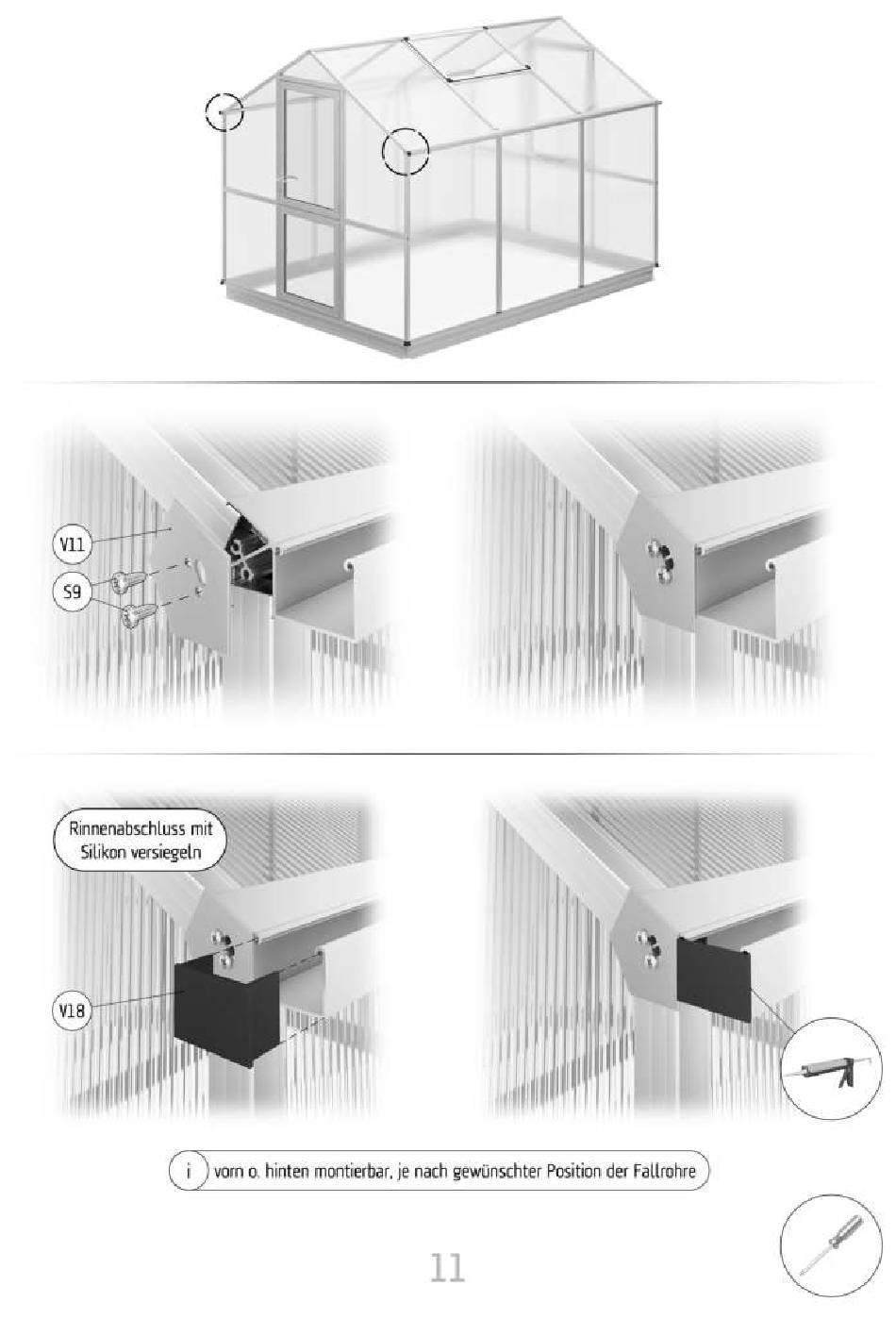 V11

S9

Rinnenabschluss mit Silikon versiegeln

V18

i vorn o. hinten montierbar, je nach gewünschter Position der Fallrohre

11