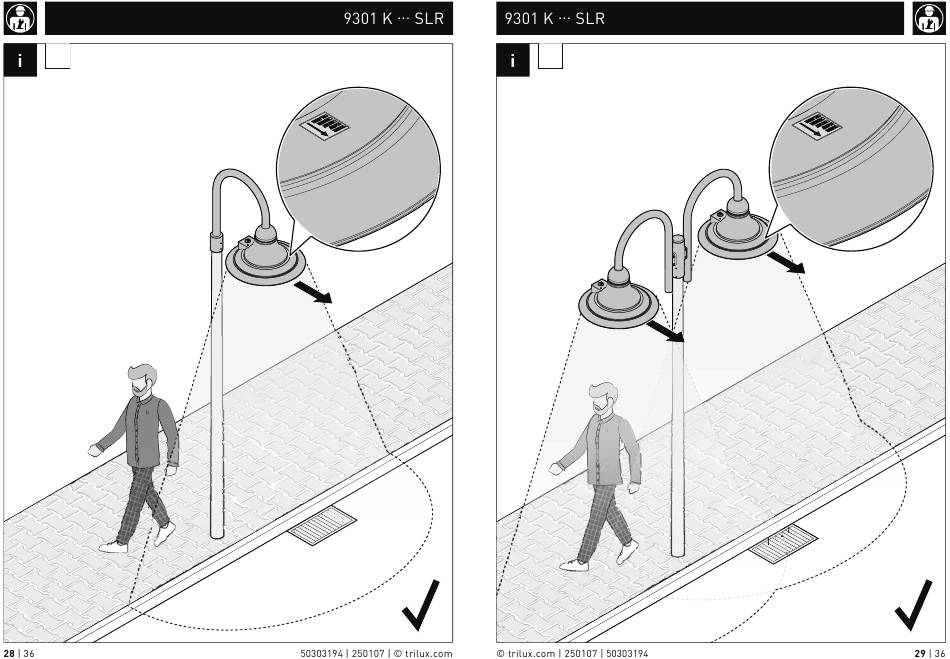 9301 K ··· SLR

i

28 | 36

50303194 | 250107 | © trilux.com

9301 K ··· SLR

i

© trilux.com | 250107 | 50303194

29 | 36