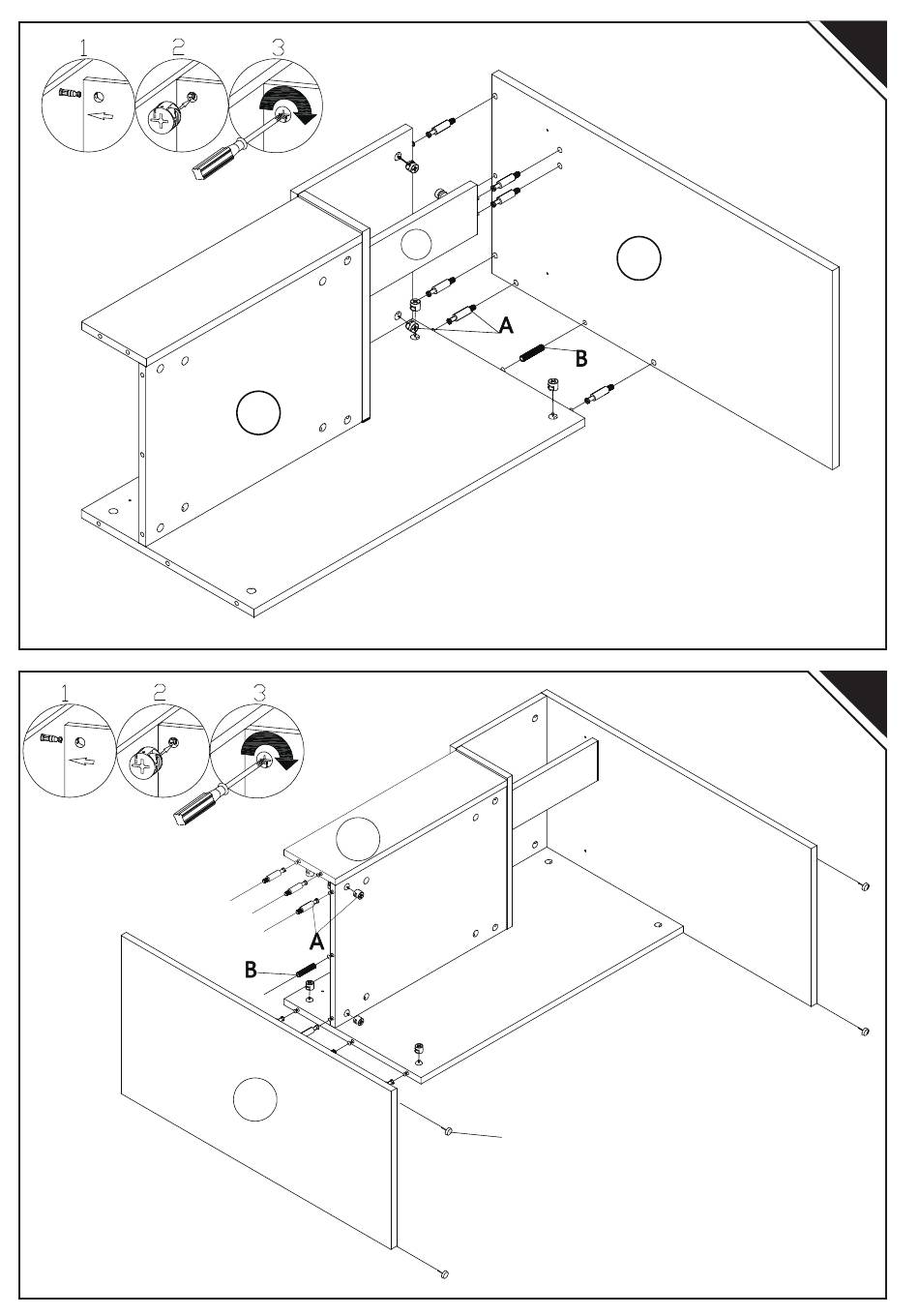 1 2 3

A

B

1 2 3

A

B