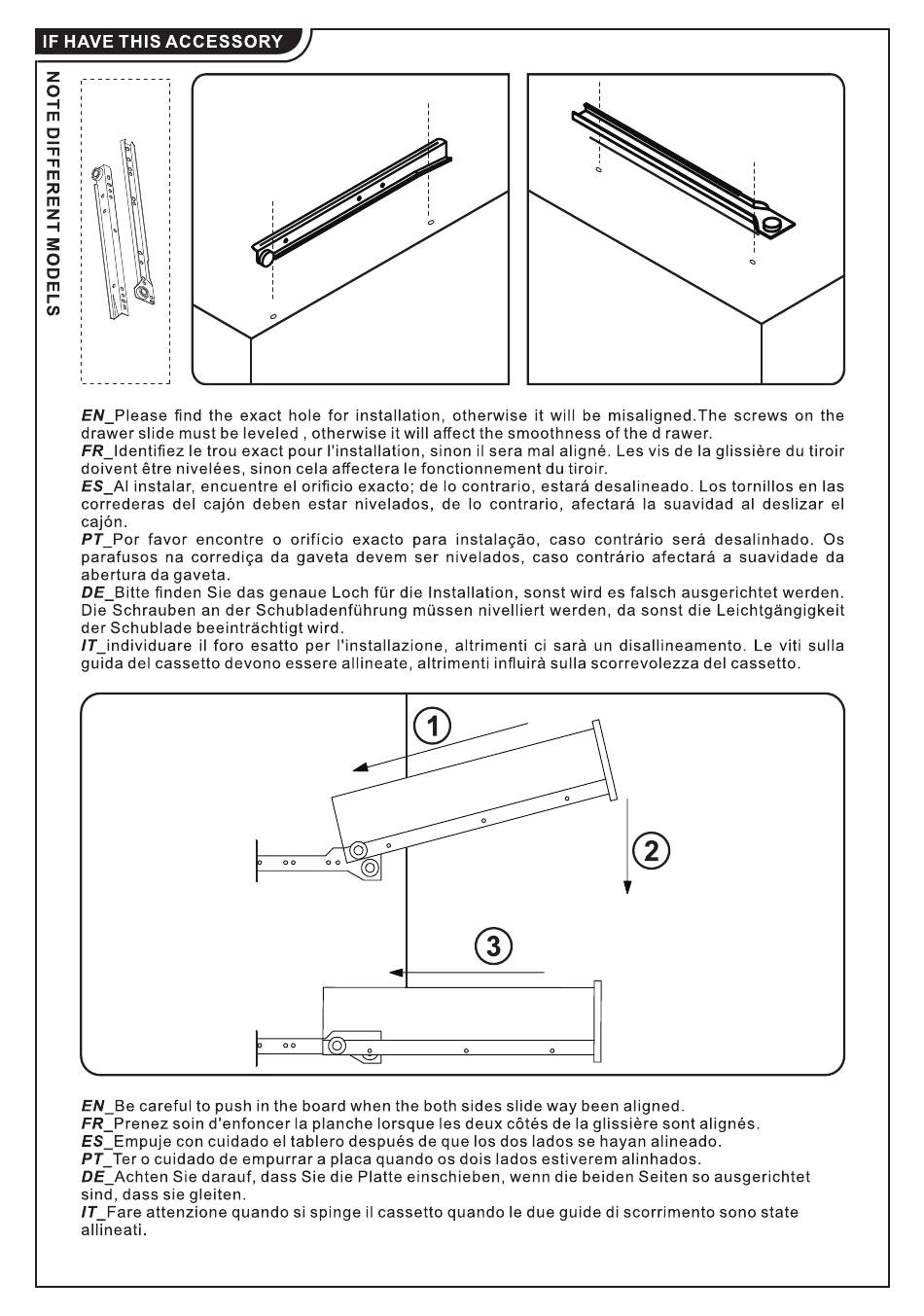 IF HAVE THIS ACCESSORY

NOTE DIFFERENT MODELS

EN_Please find the exact hole for installation, otherwise it will be misaligned.The screws on the drawer slide must be leveled , otherwise it will affect the smoothness of the d rawer.
FR_Identifiez le trou exact pour l'installation, sinon il sera mal aligné. Les vis de la glissière du tiroir doivent être nivelées, sinon cela affectera le fonctionnement du tiroir.
ES_Al instalar, encuentre el orificio exacto; de lo contrario, estará desalineado. Los tornillos en las correderas del cajón deben estar nivelados, de lo contrario, afectará la suavidad al deslizar el cajón.
PT_Por favor encontre o orifício exacto para instalação, caso contrário será desalinhado. Os parafusos na corrediça da gaveta devem ser nivelados, caso contrário afectará a suavidade da abertura da gaveta.
DE_Bitte finden Sie das genaue Loch für die Installation, sonst wird es falsch ausgerichtet werden. Die Schrauben an der Schubladenführung müssen nivelliert werden, da sonst die Leichtgängigkeit der Schublade beeinträchtigt wird.
IT_individuare il foro esatto per l'installazione, altrimenti ci sarà un disallineamento. Le viti sulla guida del cassetto devono essere allineate, altrimenti influirà sulla scorrevolezza del cassetto.

1

2

3

EN_Be careful to push in the board when the both sides slide way been aligned.
FR_Prenez soin d'enfoncer la planche lorsque les deux côtés de la glissière sont alignés.
ES_Empuje con cuidado el tablero después de que los dos lados se hayan alineado.
PT_Ter o cuidado de empurrar a placa quando os dois lados estiverem alinhados.
DE_Achten Sie darauf, dass Sie die Platte einschieben, wenn die beiden Seiten so ausgerichtet sind, dass sie gleiten.
IT_Fare attenzione quando si spinge il cassetto quando le due guide di scorrimento sono state allineati.