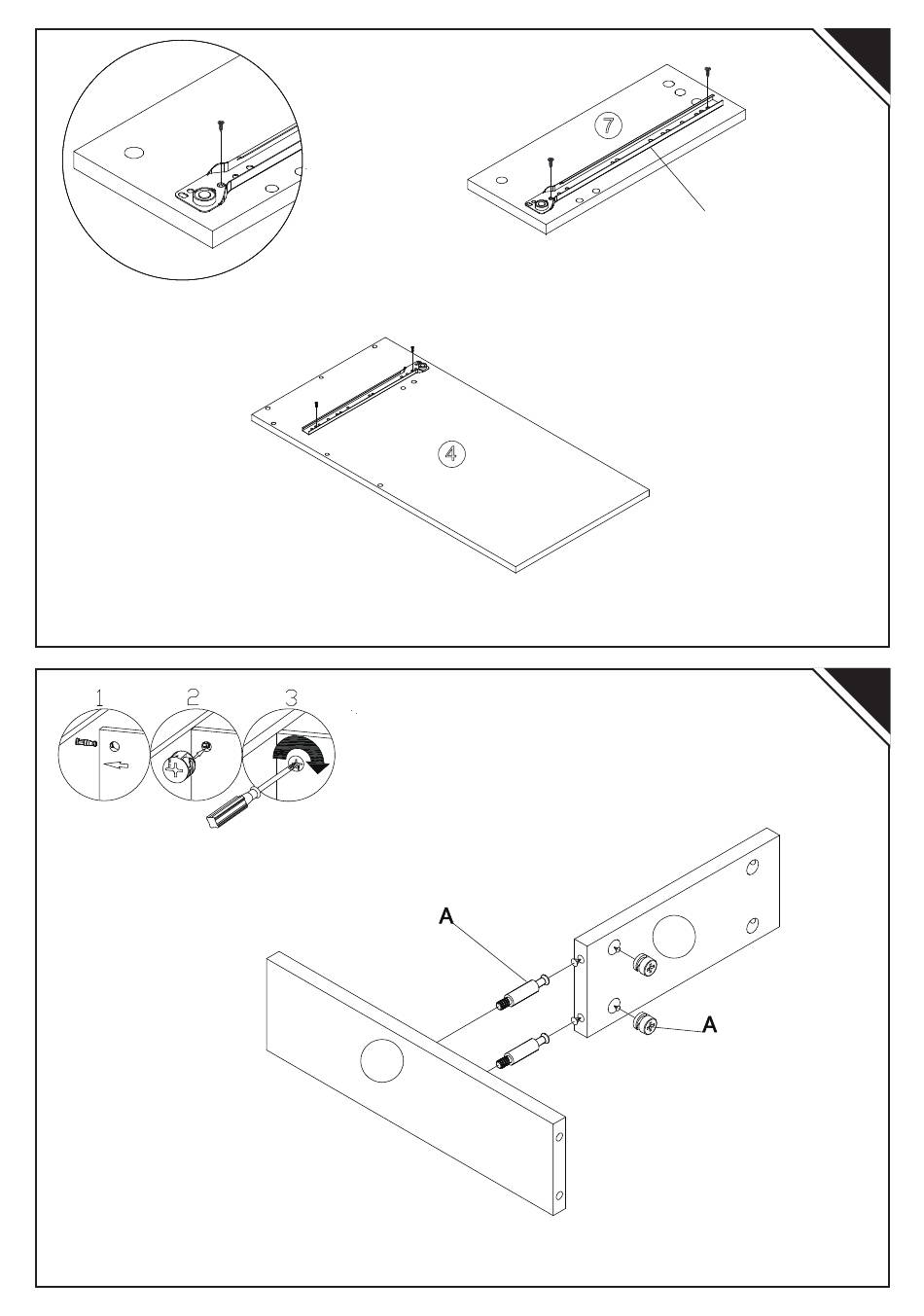 7

4

1 2 3

A

A