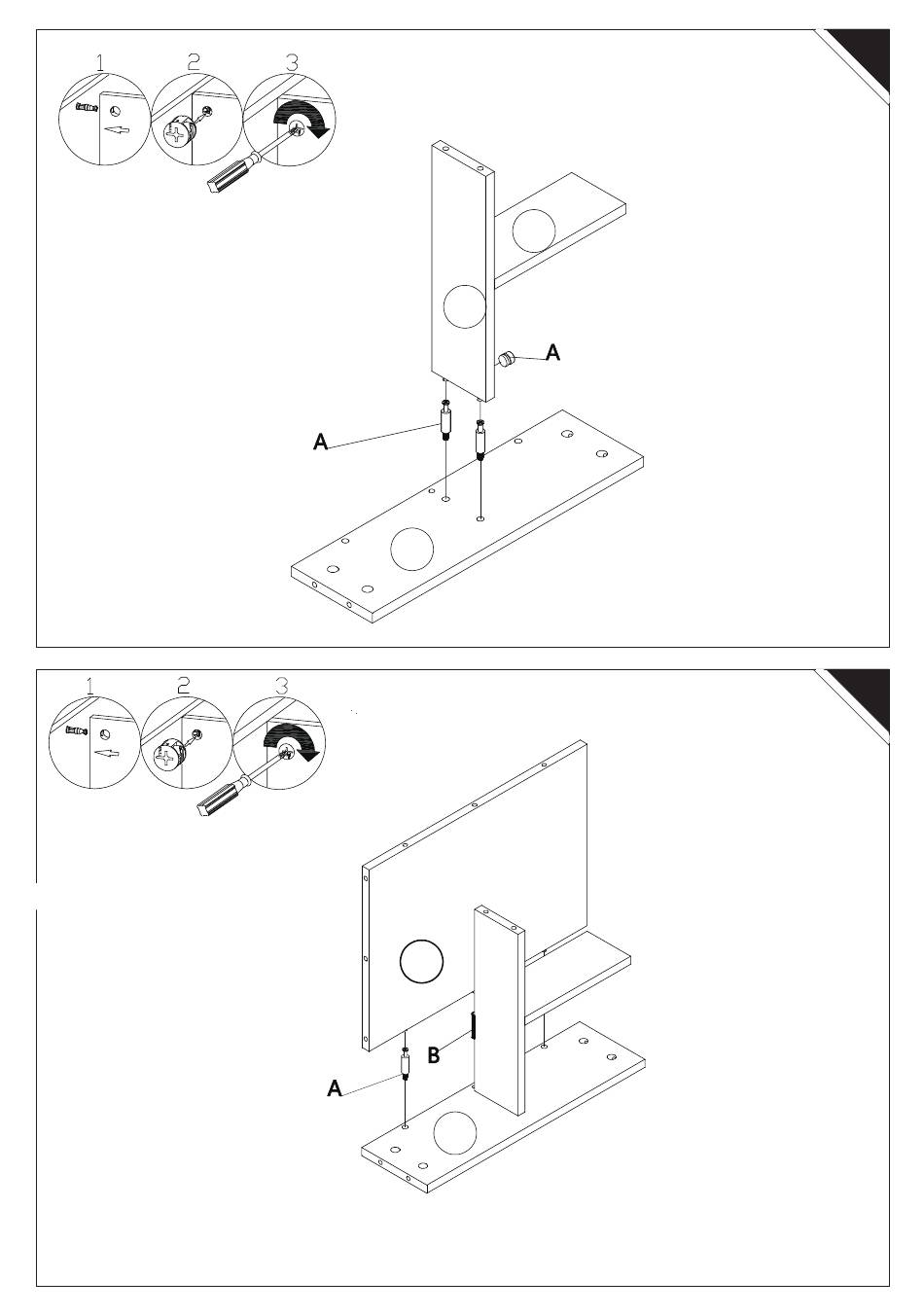 1 2 3

A

A

1 2 3

B

A