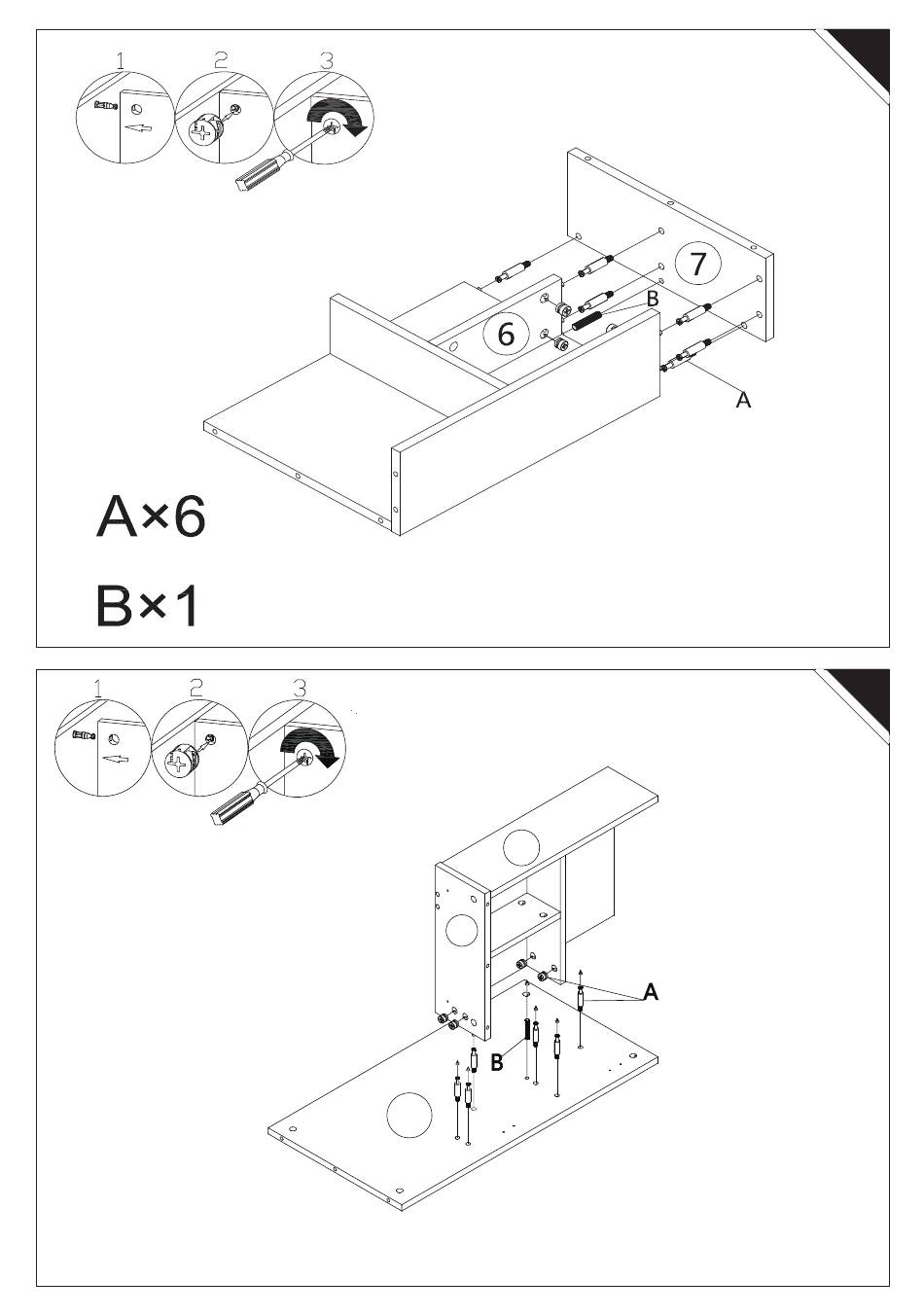 1 2 3

7

B

6

A

A×6

B×1

1 2 3

A

B