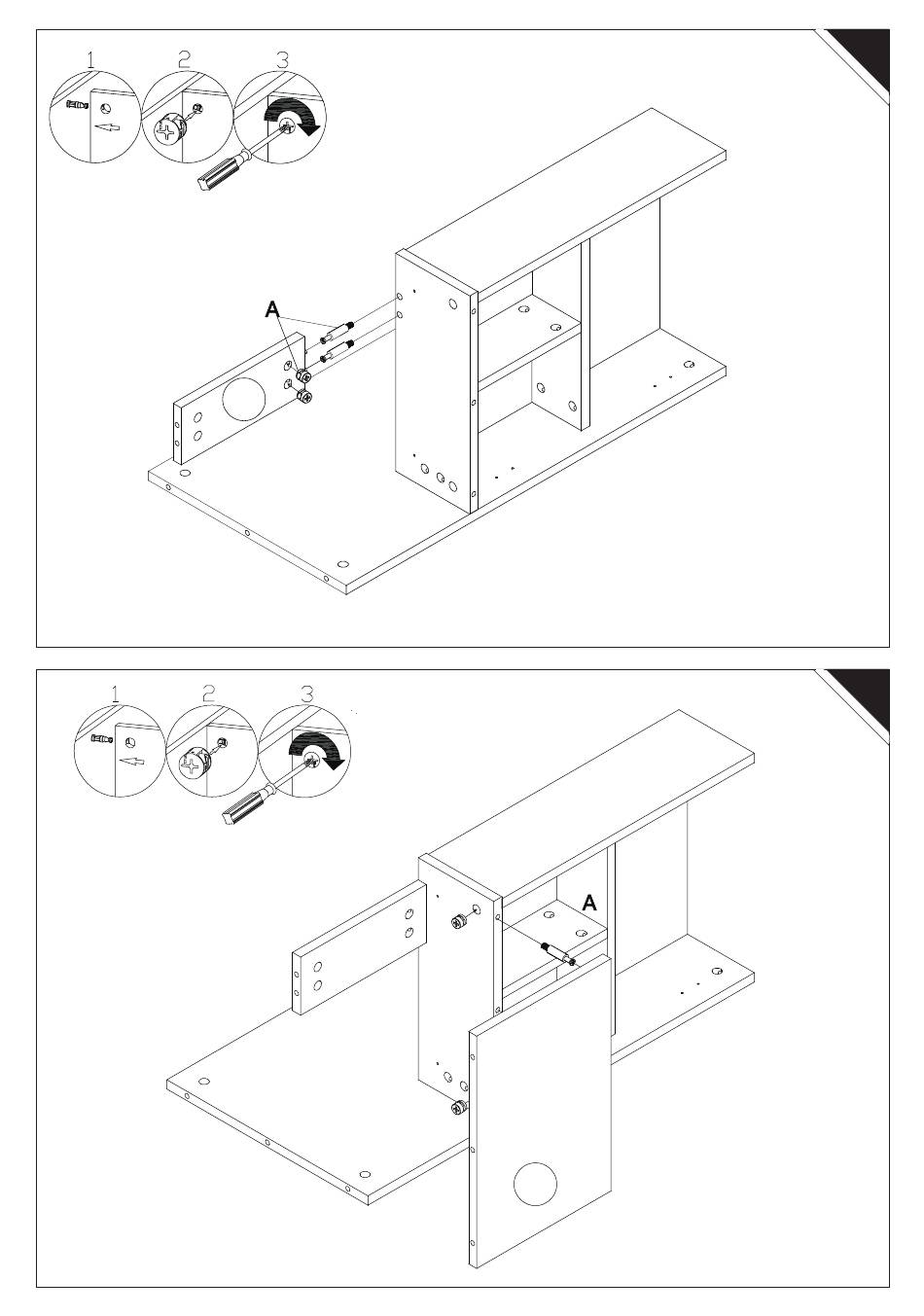 1 2 3

A

1 2 3

A