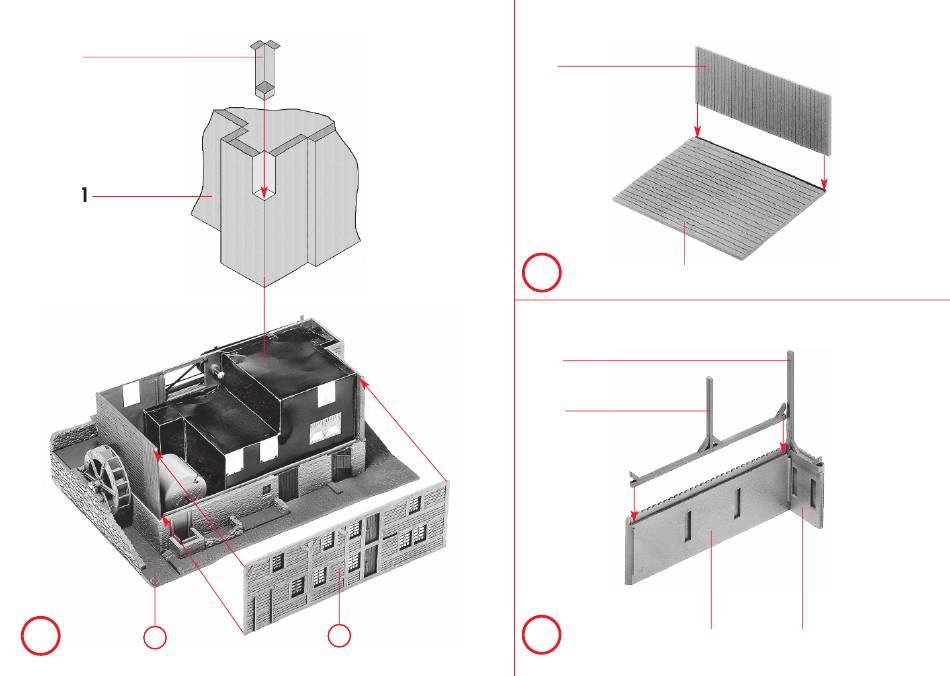 1