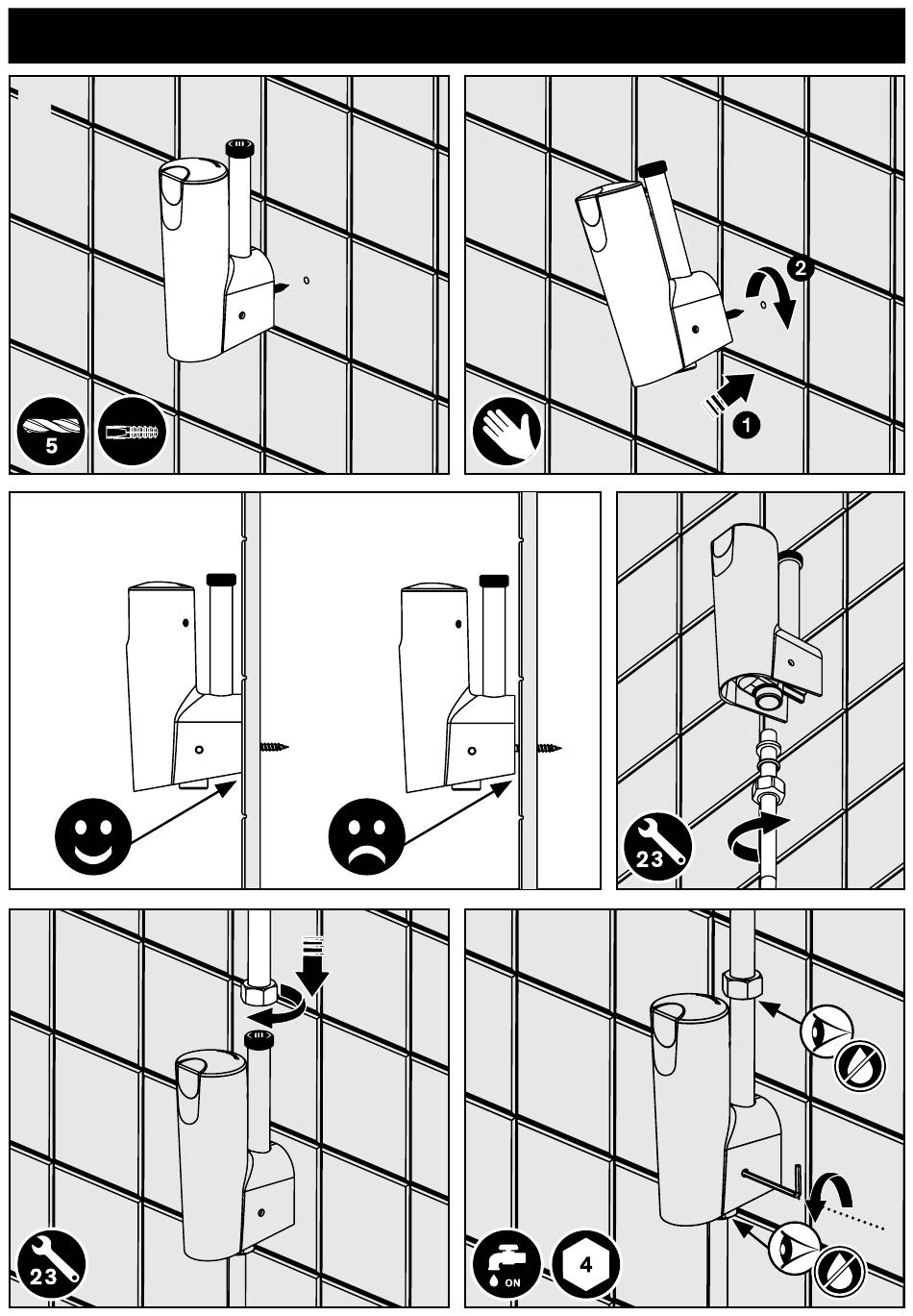 5

2

1

23

23

ON

4