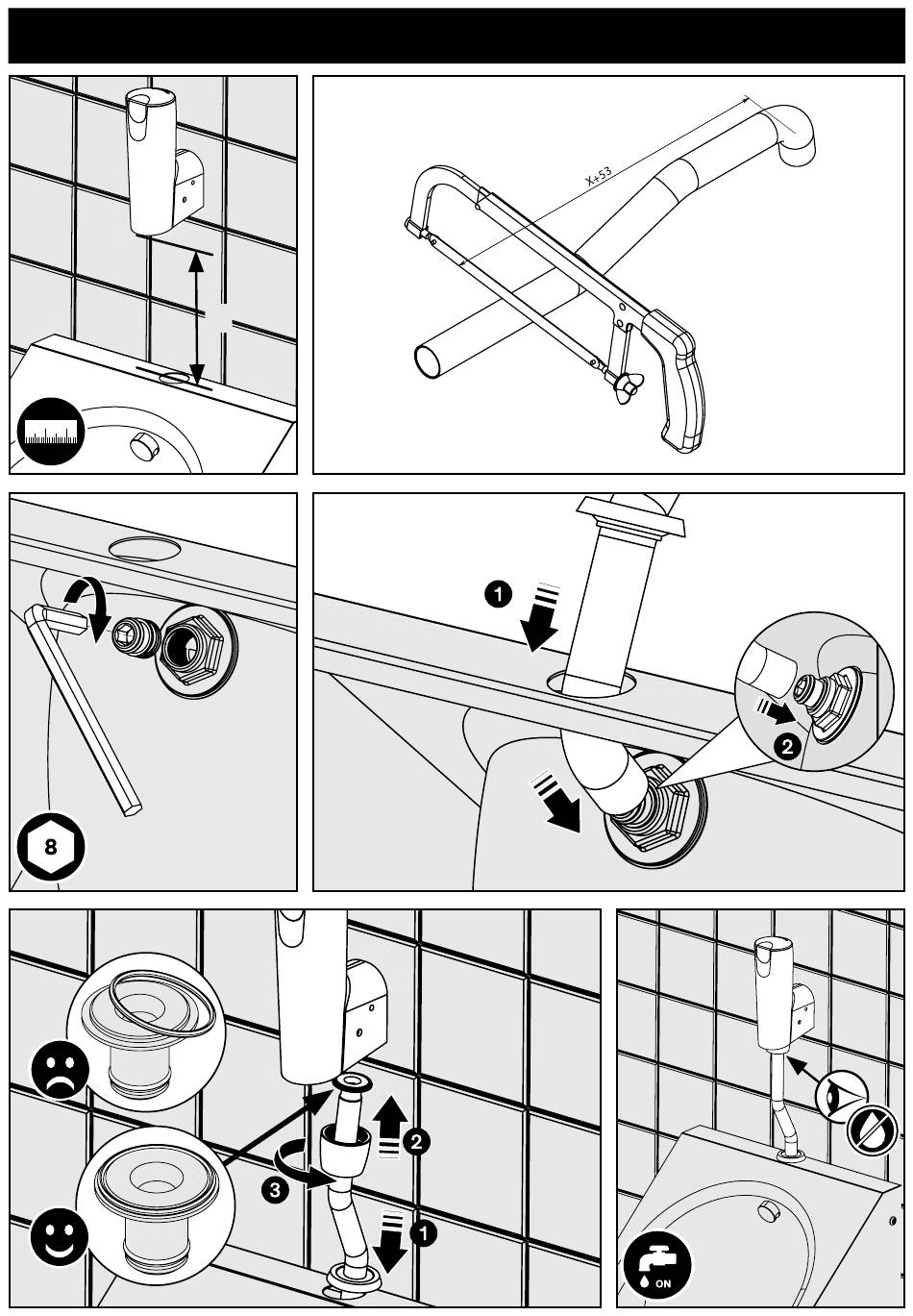 X+53

8

1

2

2

3

1

ON