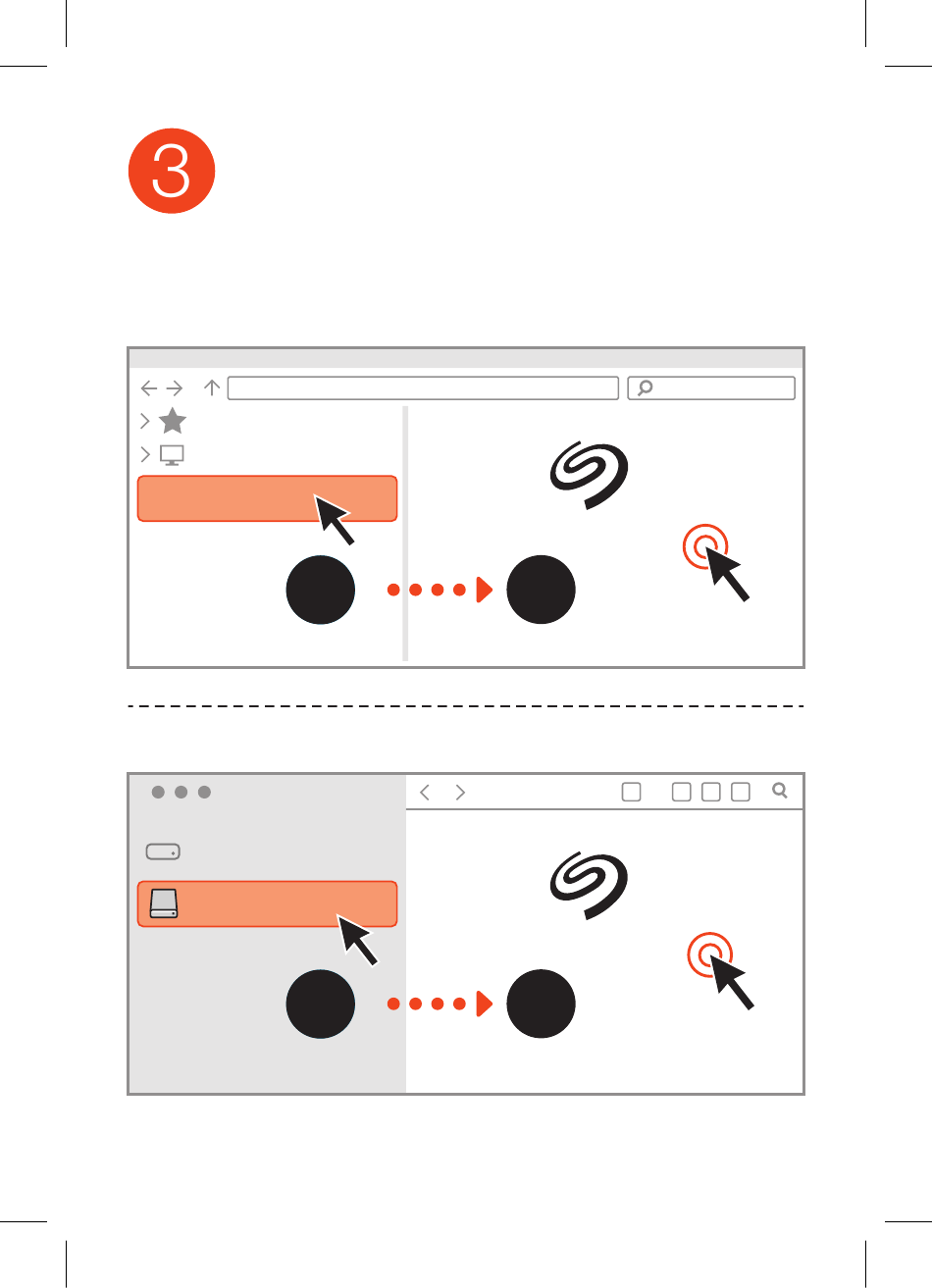 3