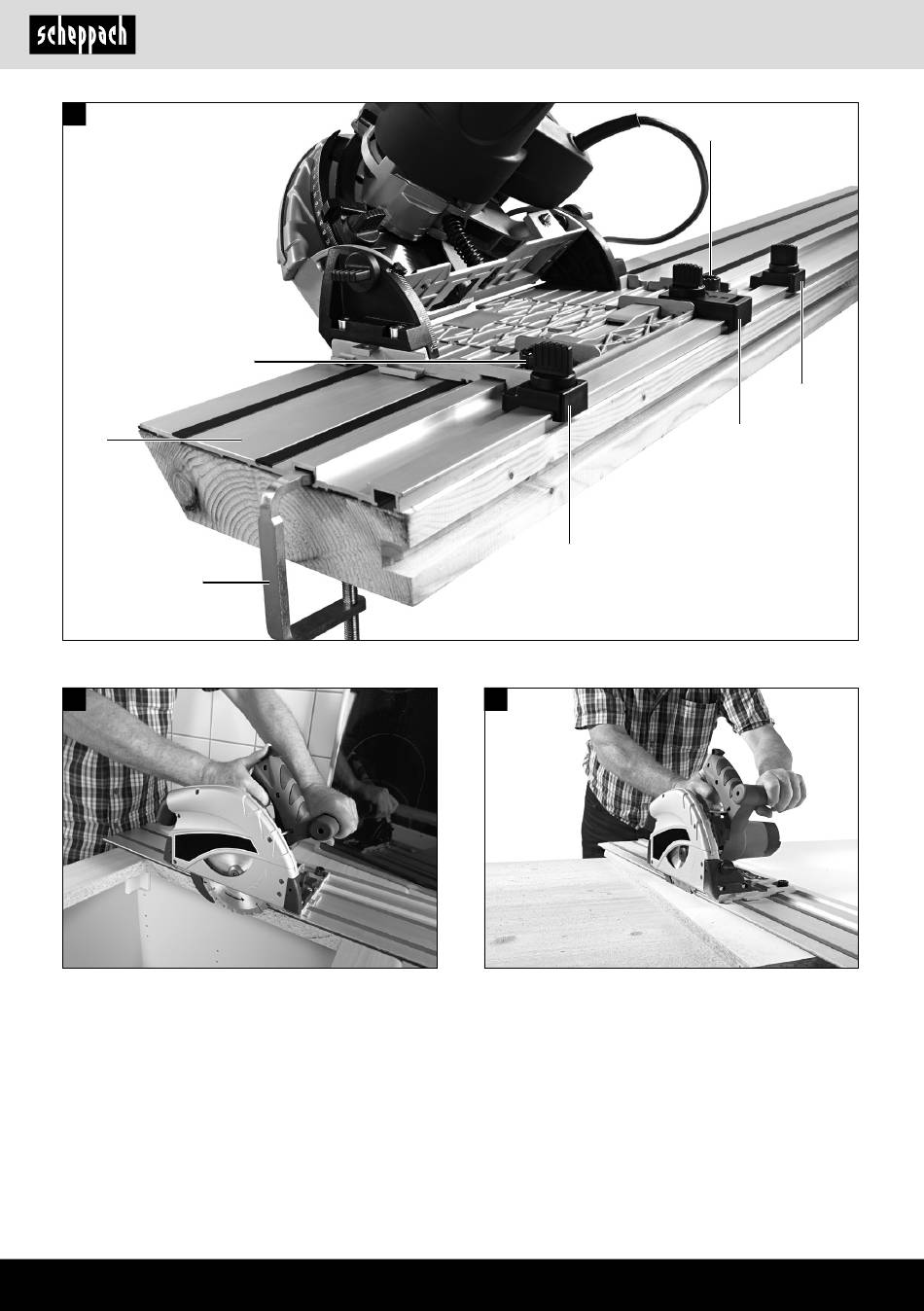 scheppach