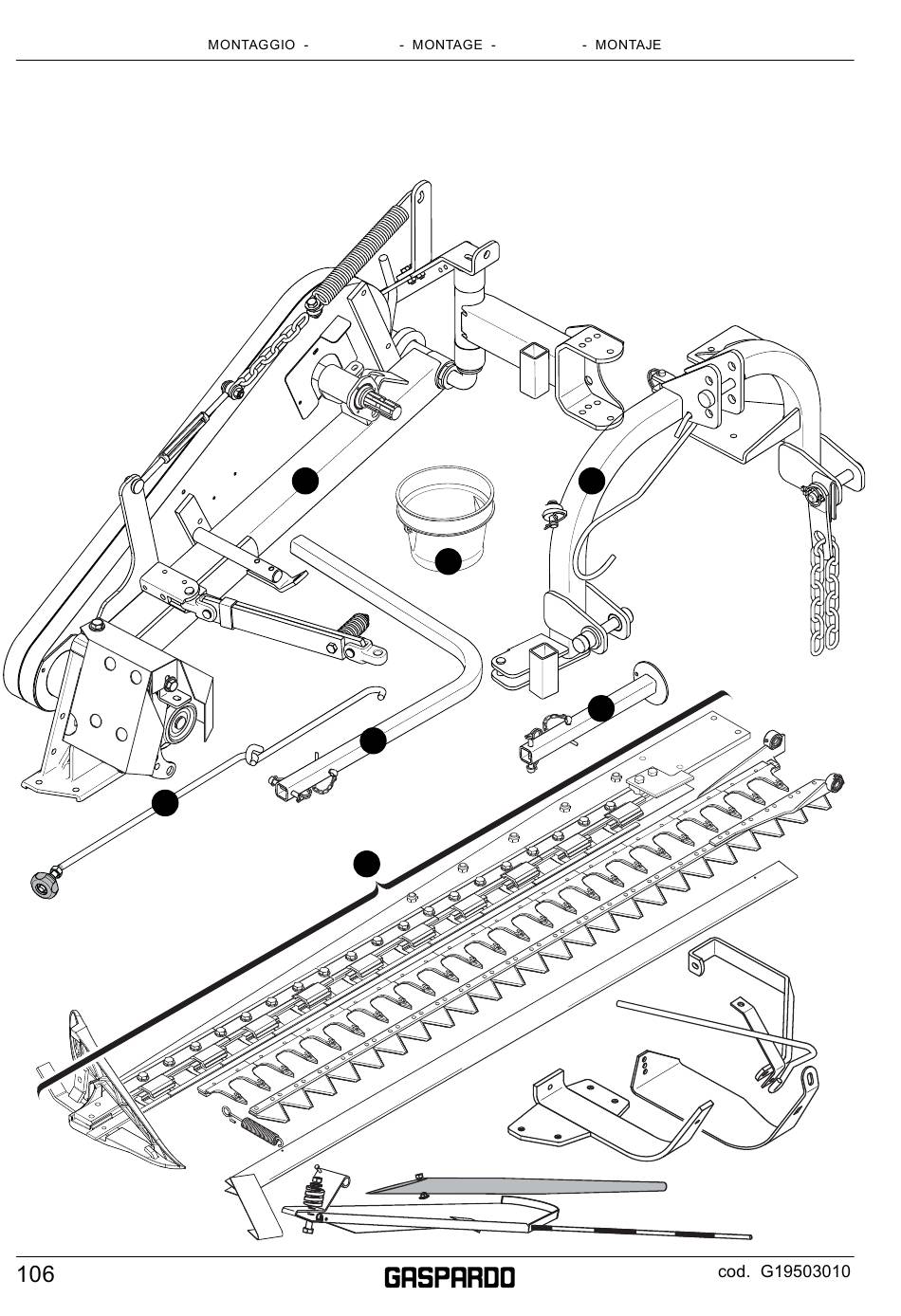 MONTAGGIO - - MONTAGE - - MONTAJE

106

GASPARDO

cod. G19503010