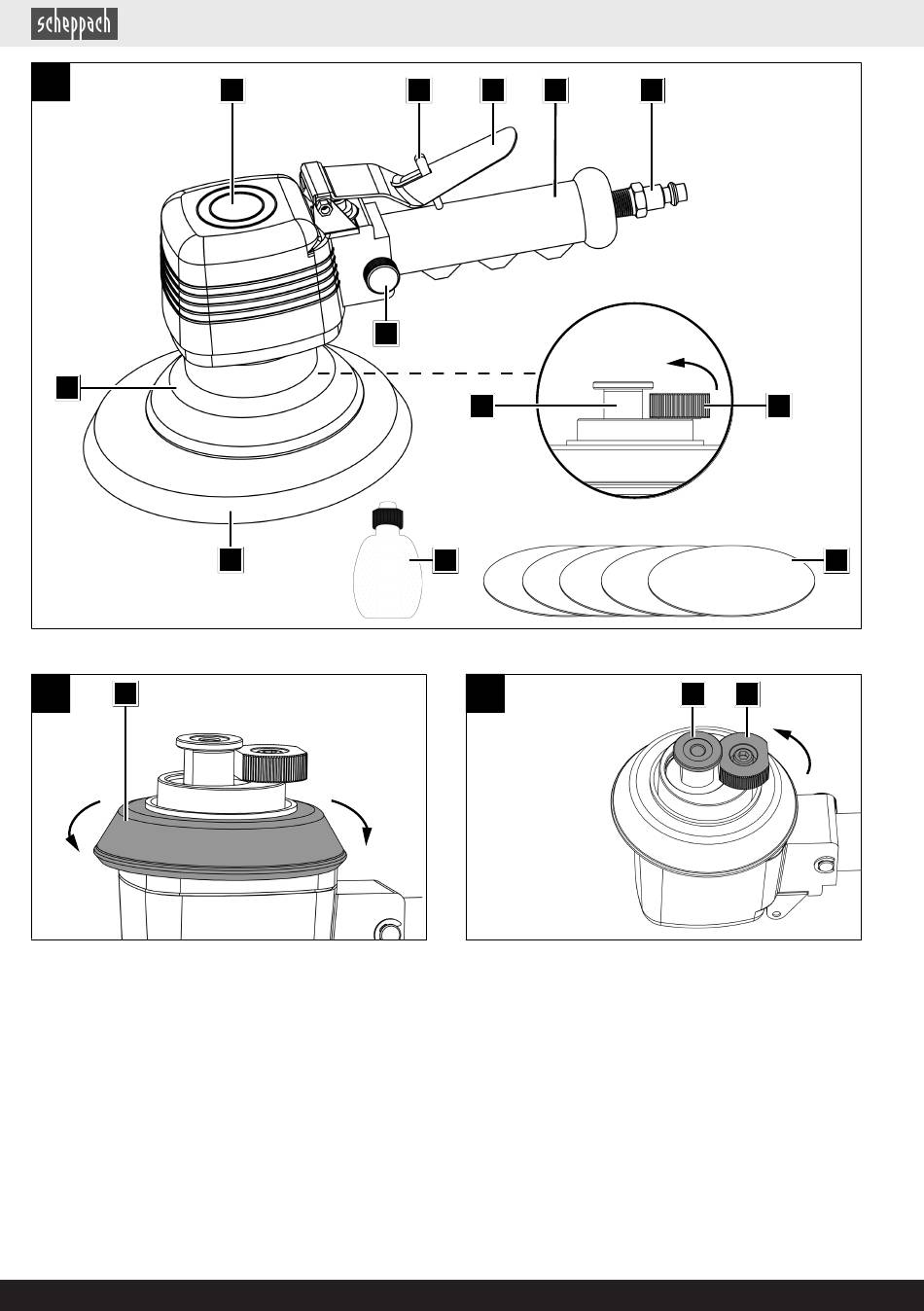 scheppach