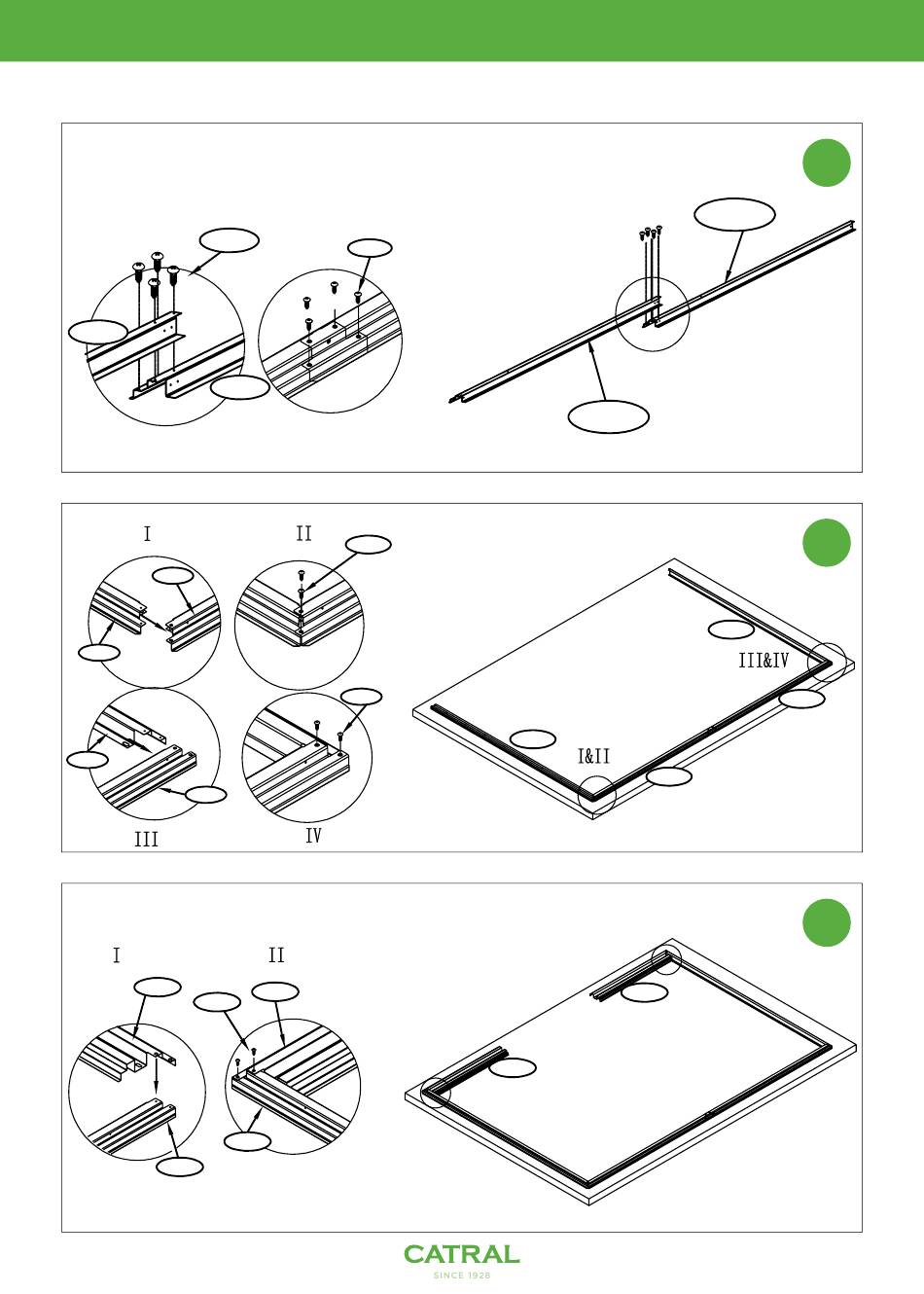 I

II

III&IV

I&II

III

IV

I

II

CATRAL
SINCE 1928