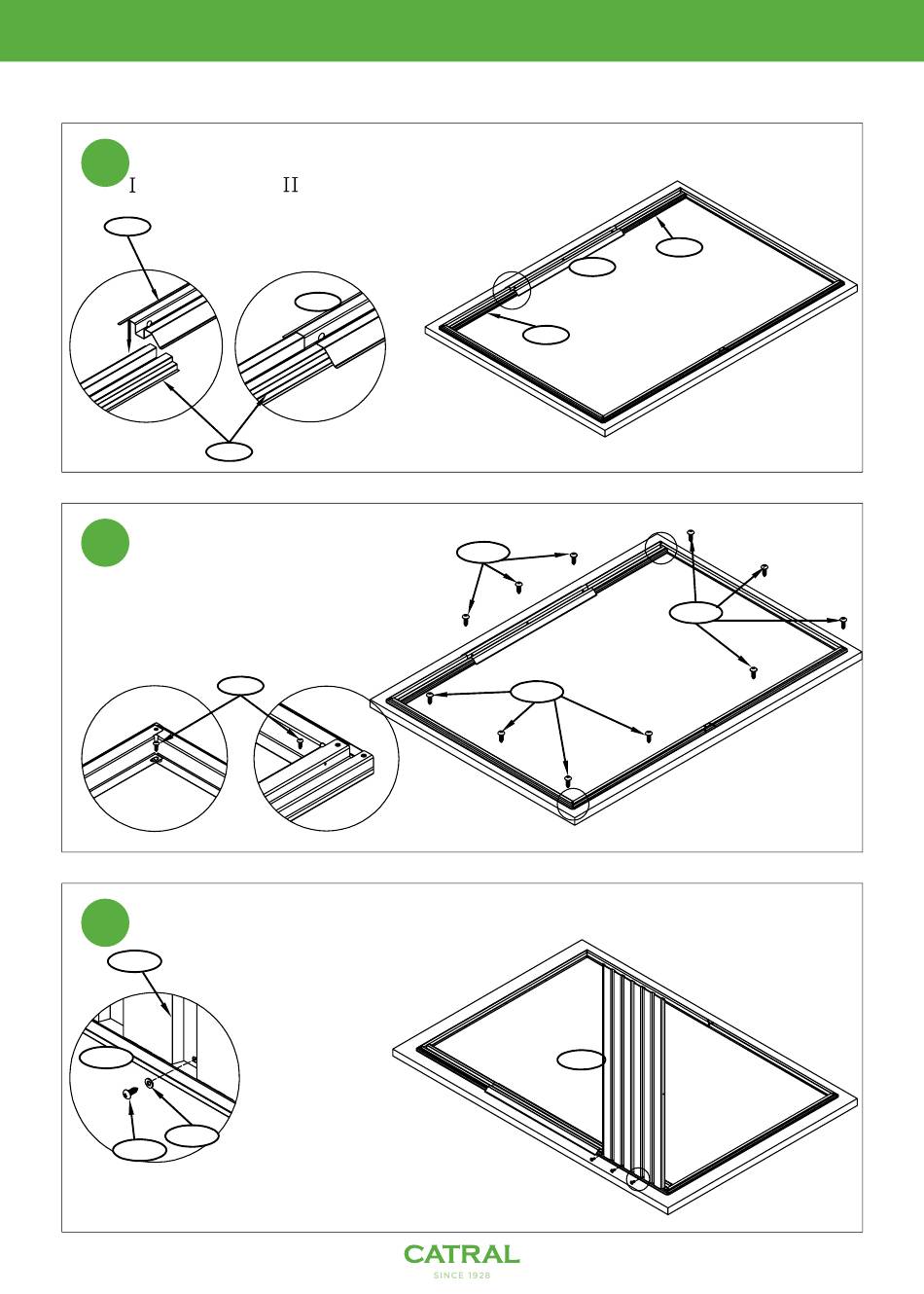 I

II

CATRAL
SINCE 1928