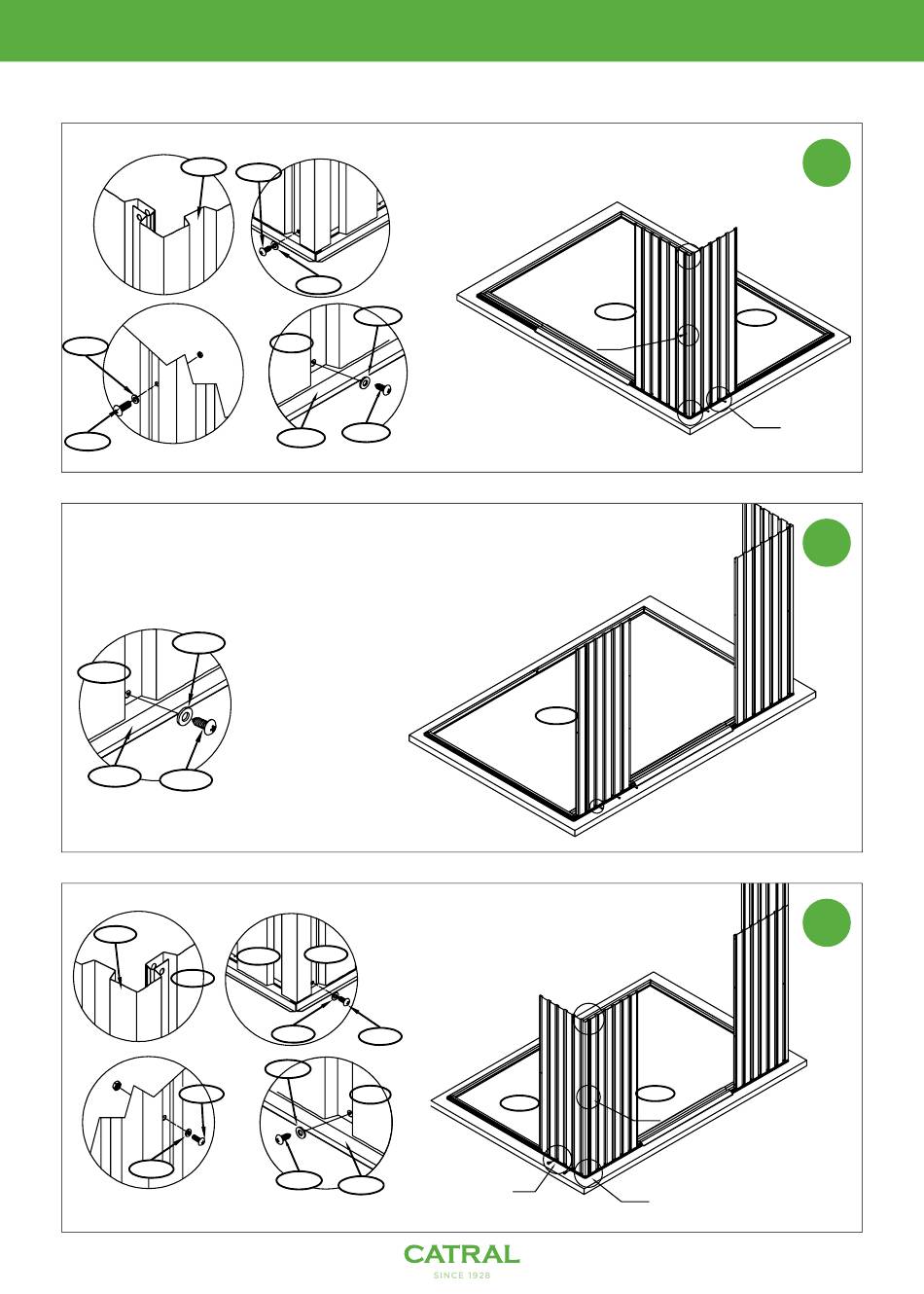 CATRAL
SINCE 1928