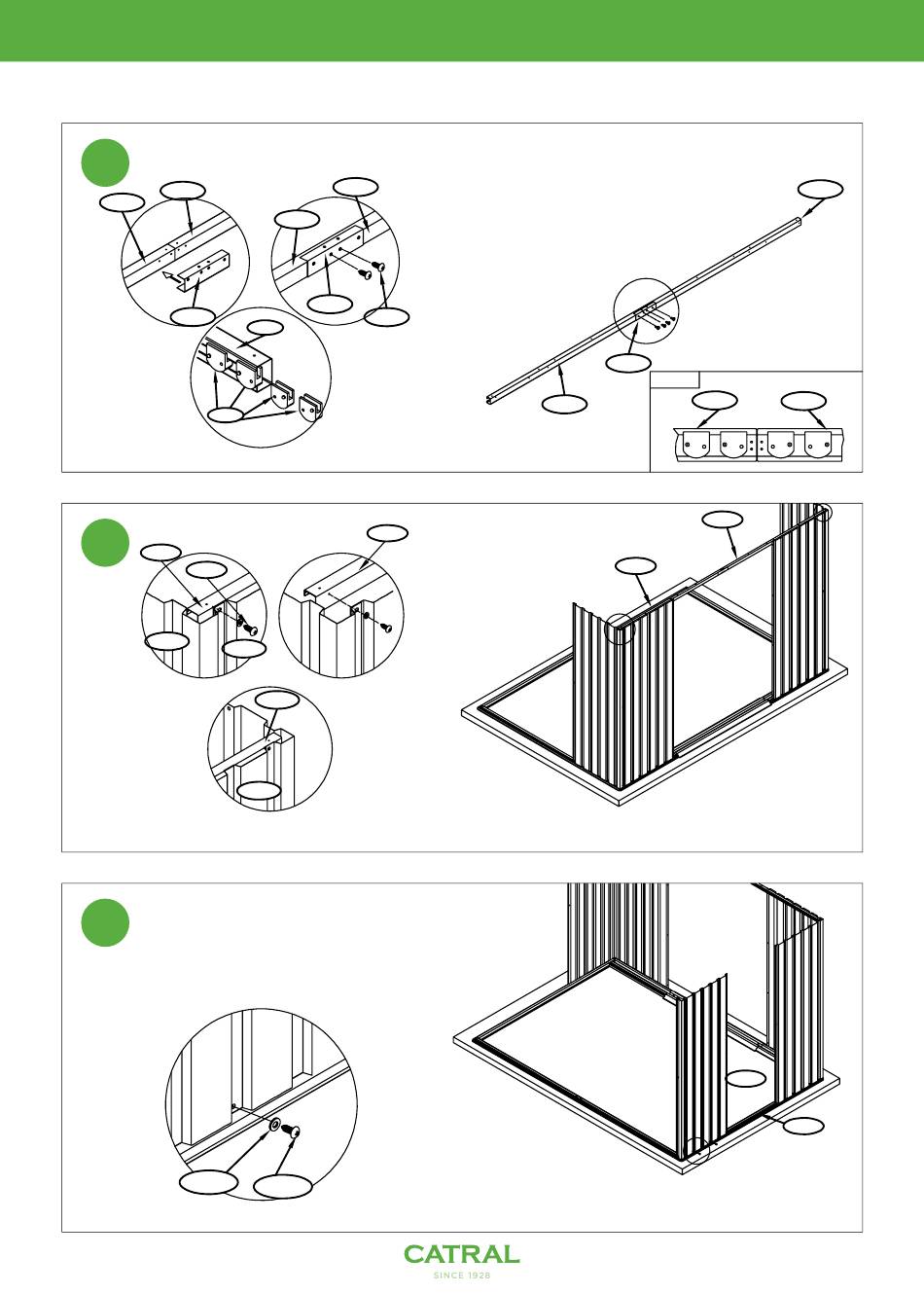 CATRAL
SINCE 1928