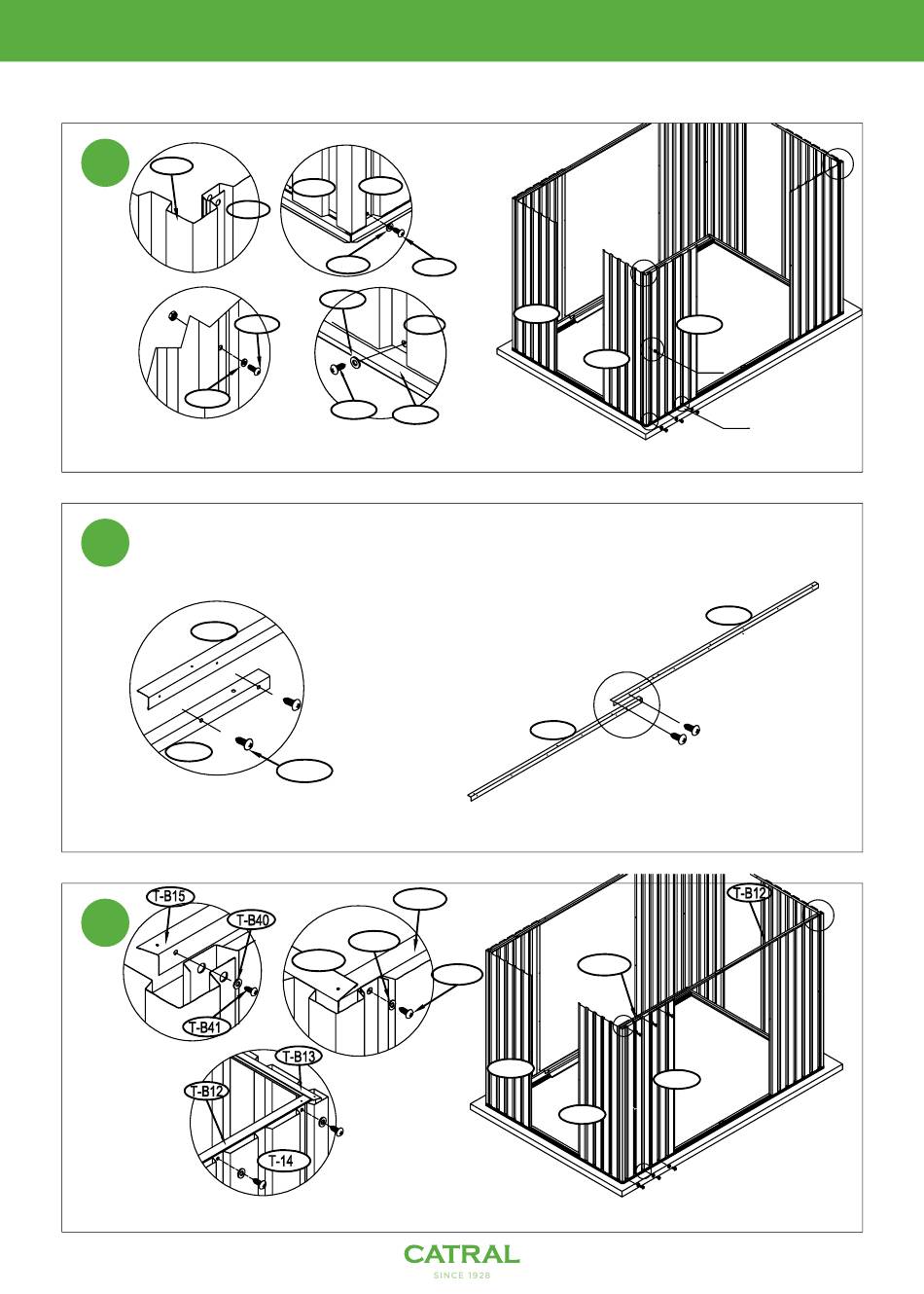 T-B15

T-B40

T-B41

T-B13

T-B12

T-14

T-B12

CATRAL
SINCE 1928