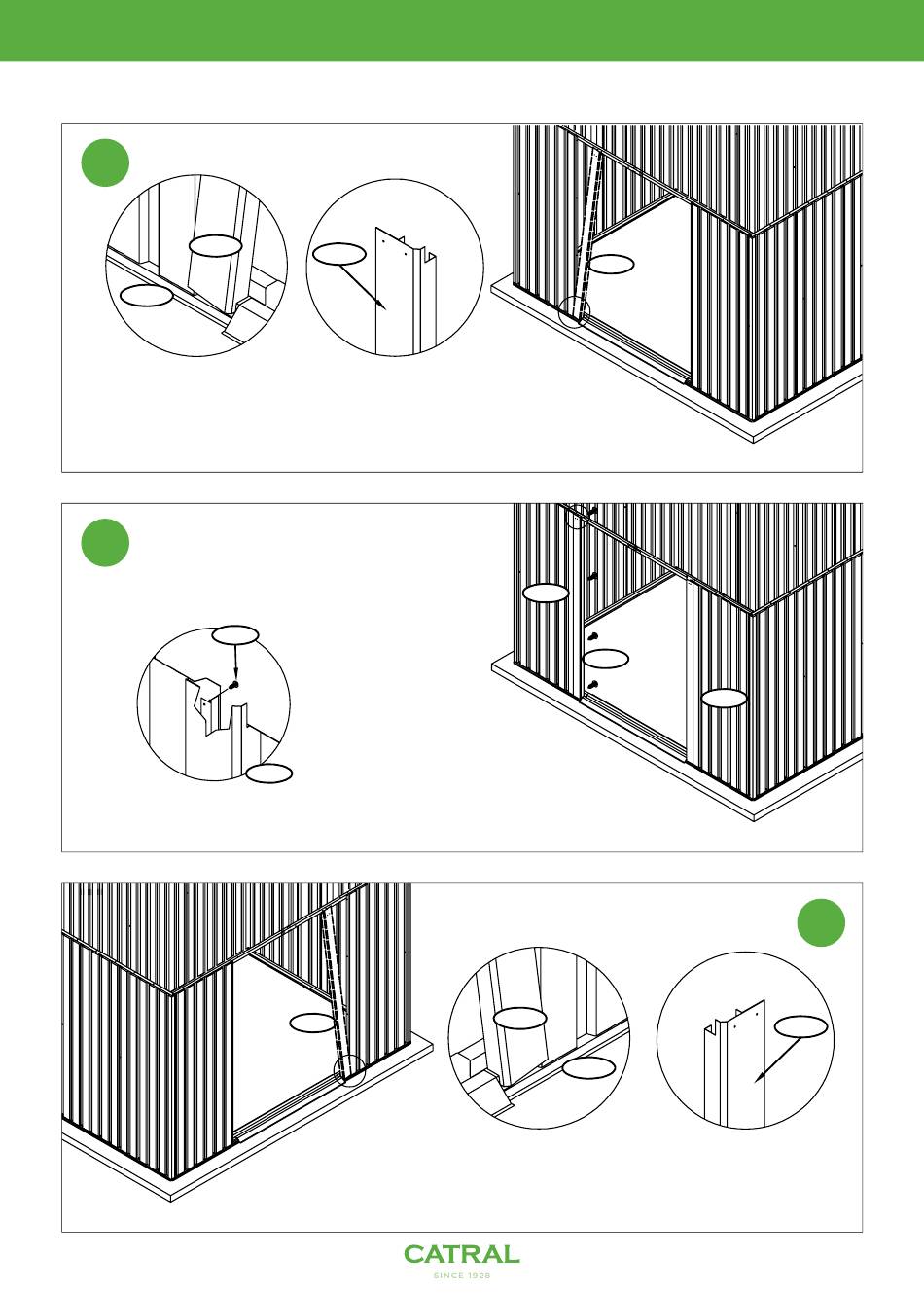 CATRAL
SINCE 1928