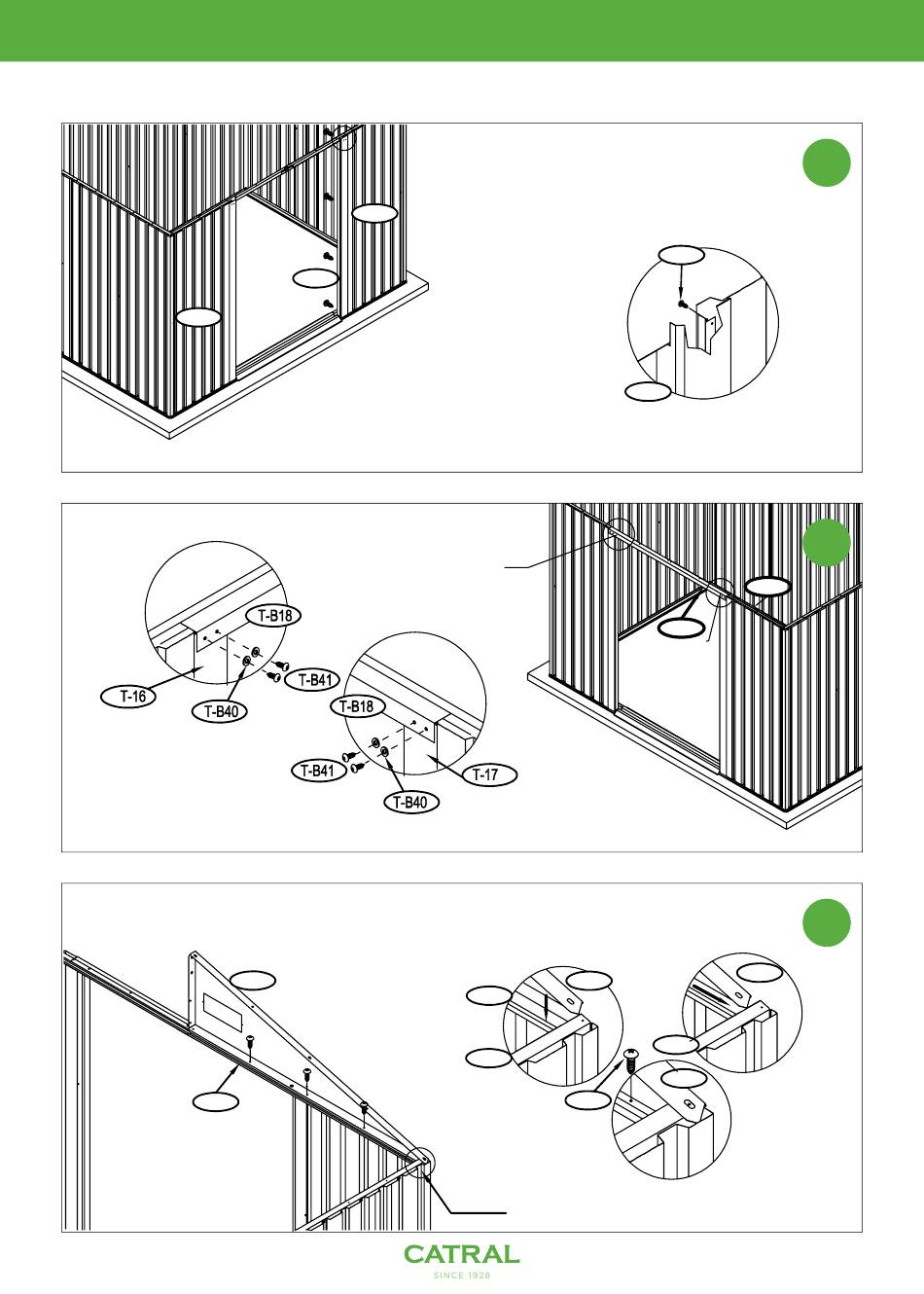 T-B18

T-16

T-B40

T-B41

T-B18

T-B41

T-B40

T-17

CATRAL
SINCE 1928