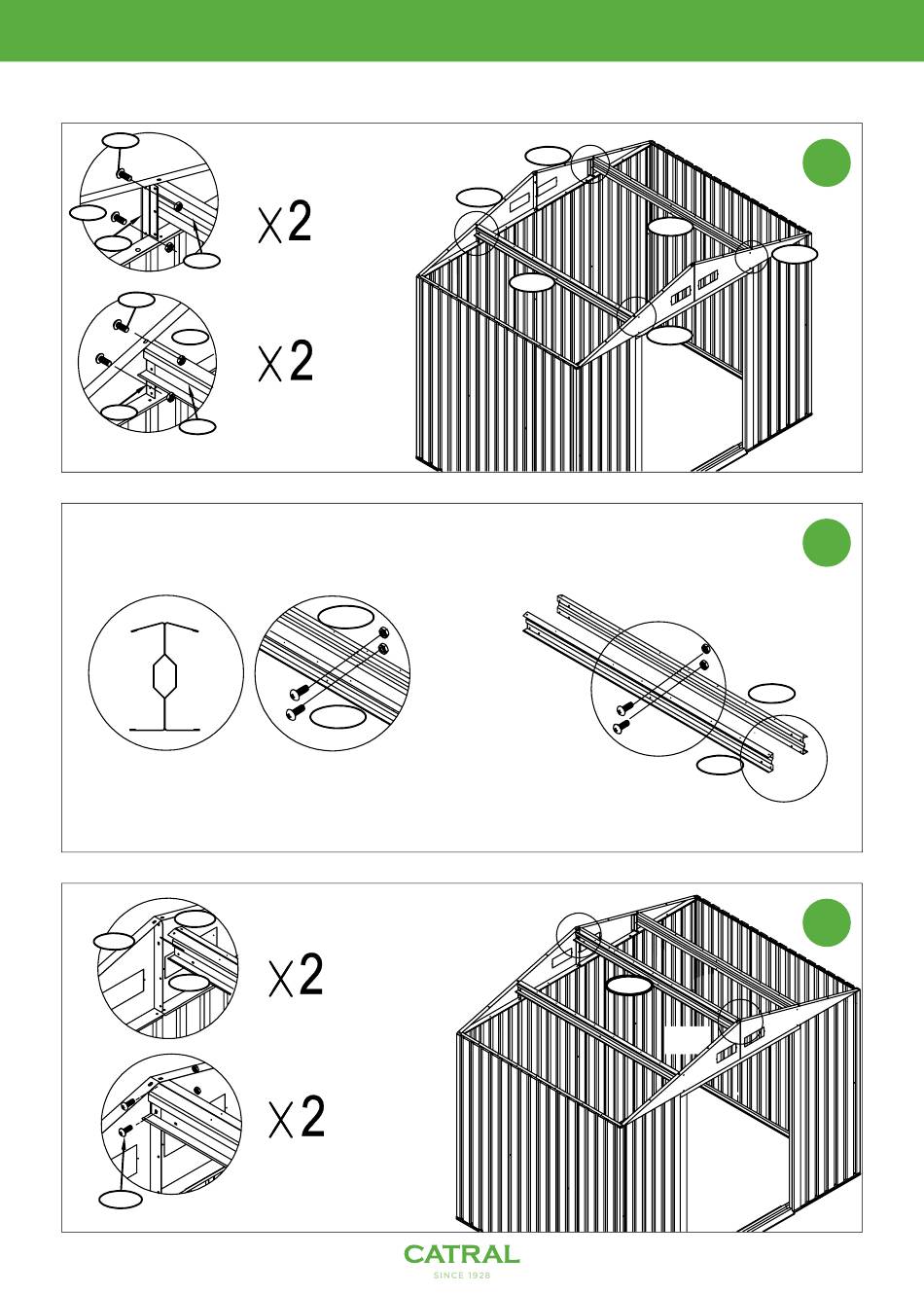 X2

X2

X2

X2

CATRAL
SINCE 1928