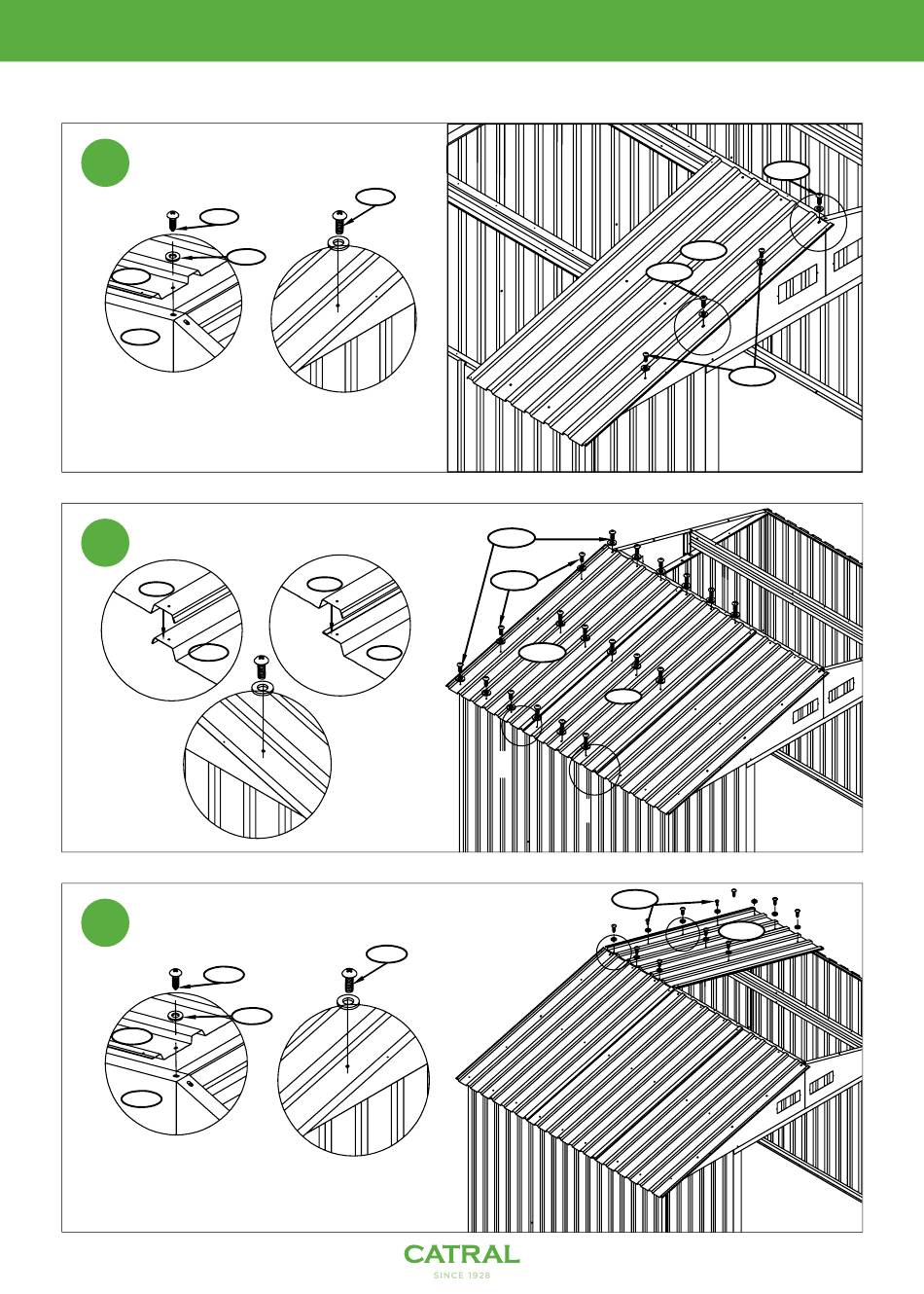 CATRAL
SINCE 1928