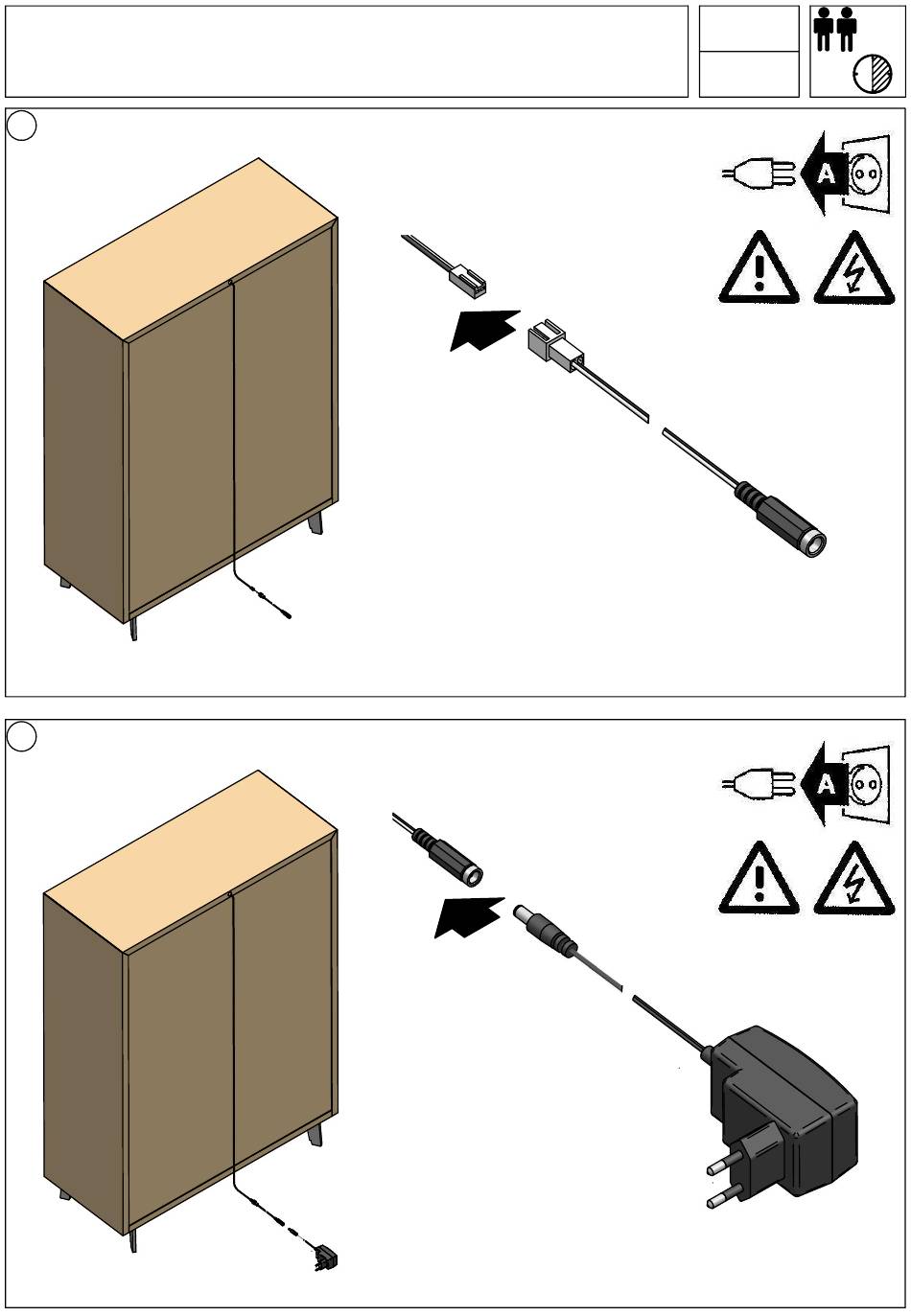 A

A