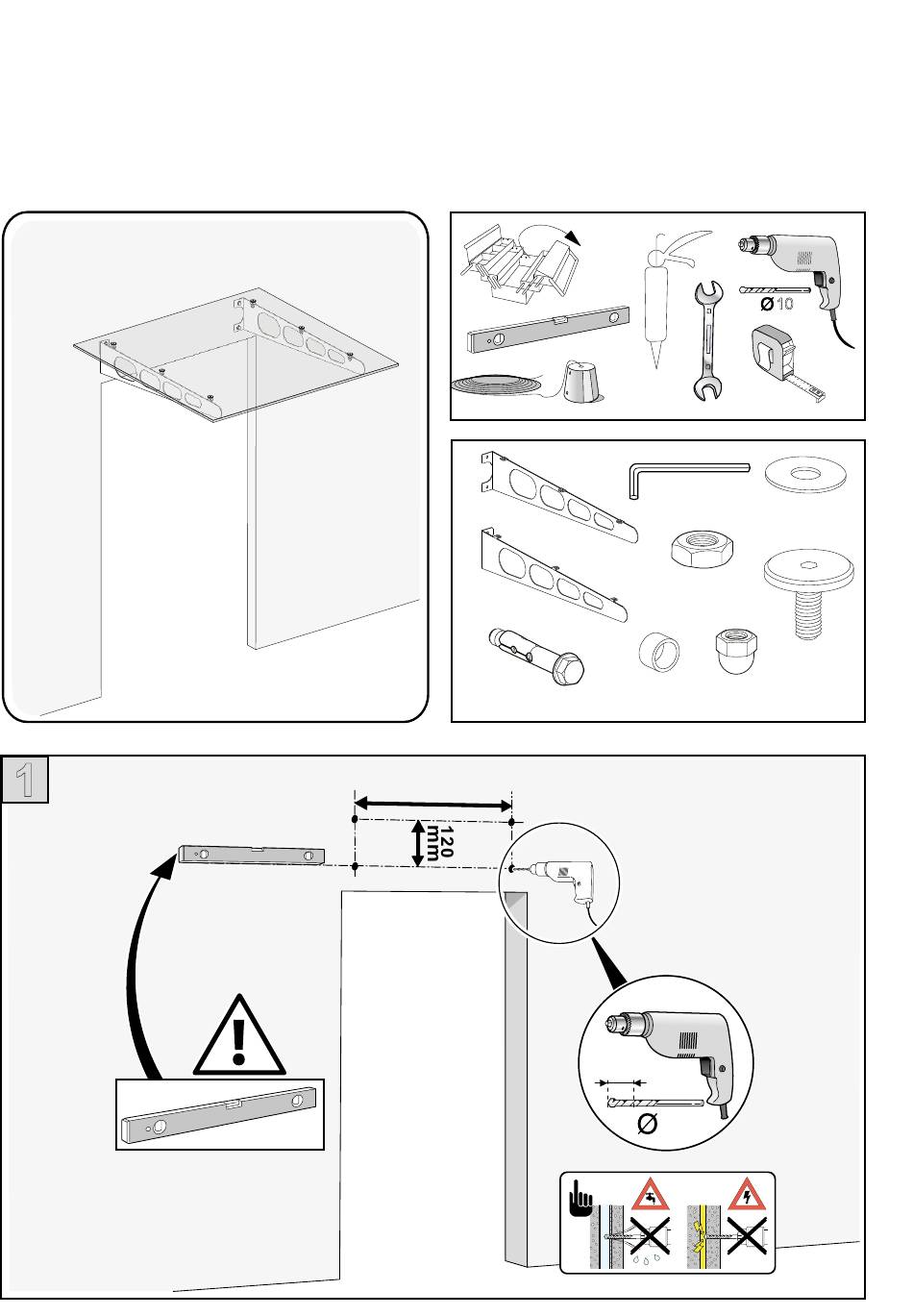 Ø 10

1

120 mm

Ø