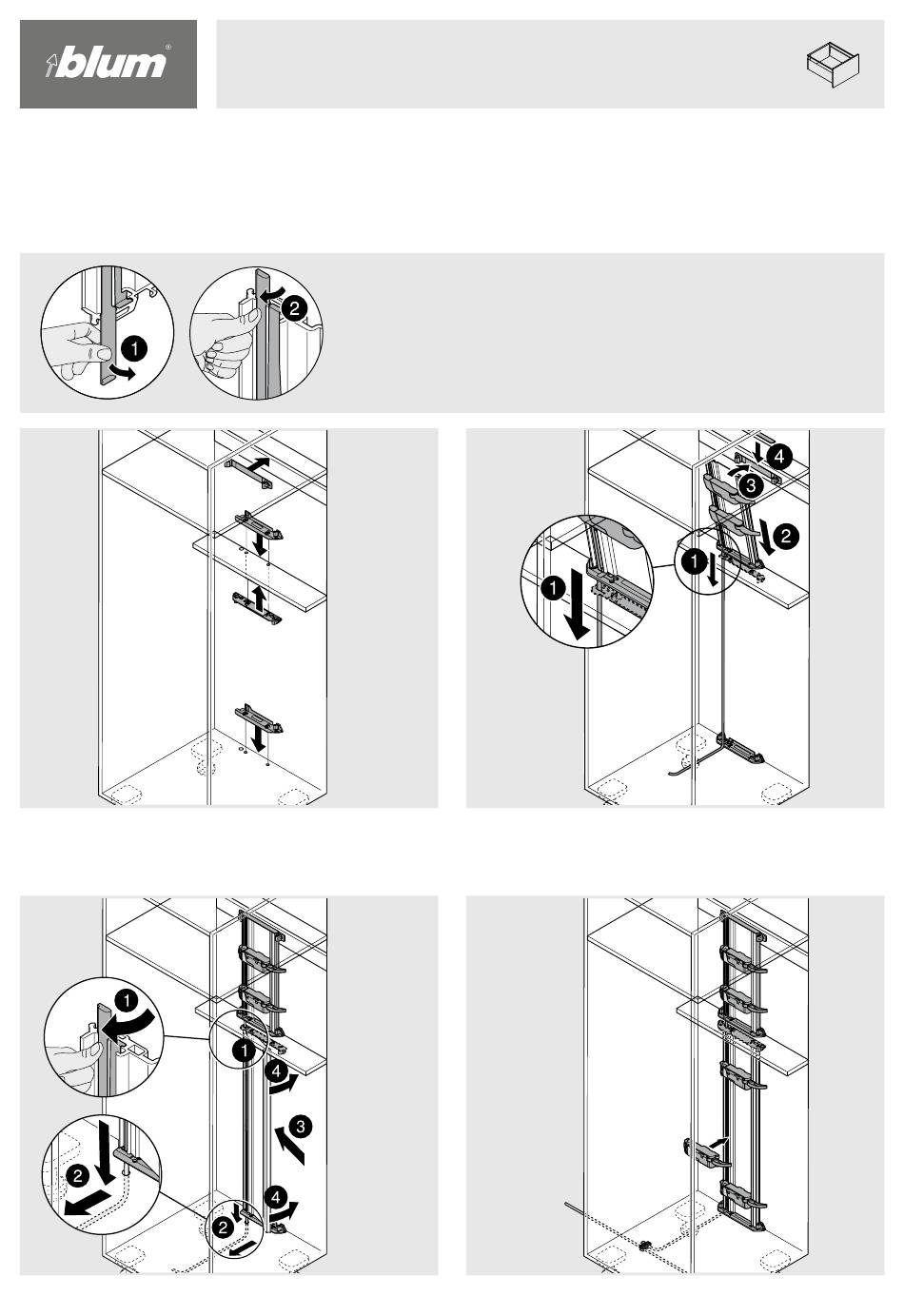 blum®

1
2

4
3
2
1
1

1
1
4
3
2
4
2