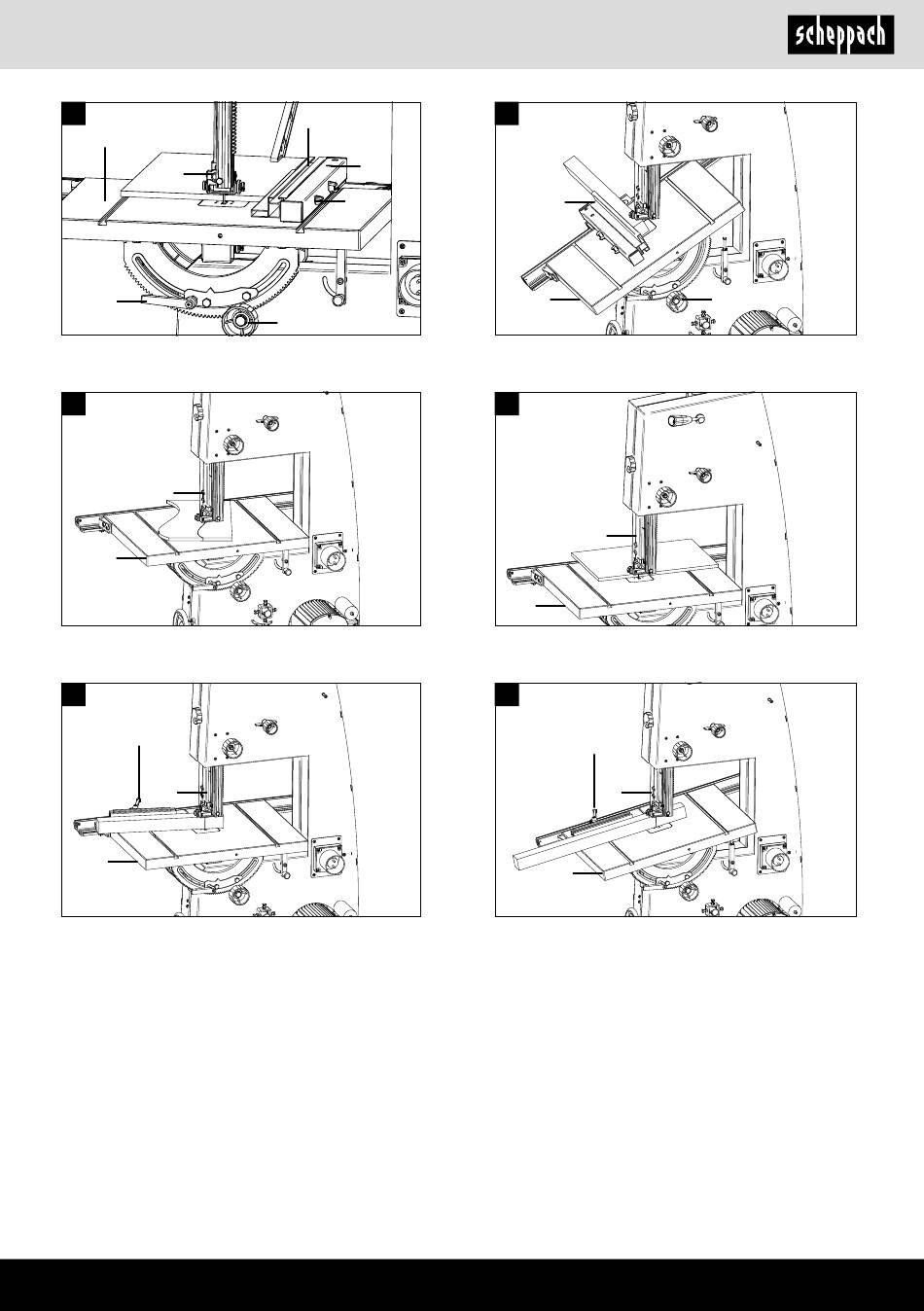 scheppach