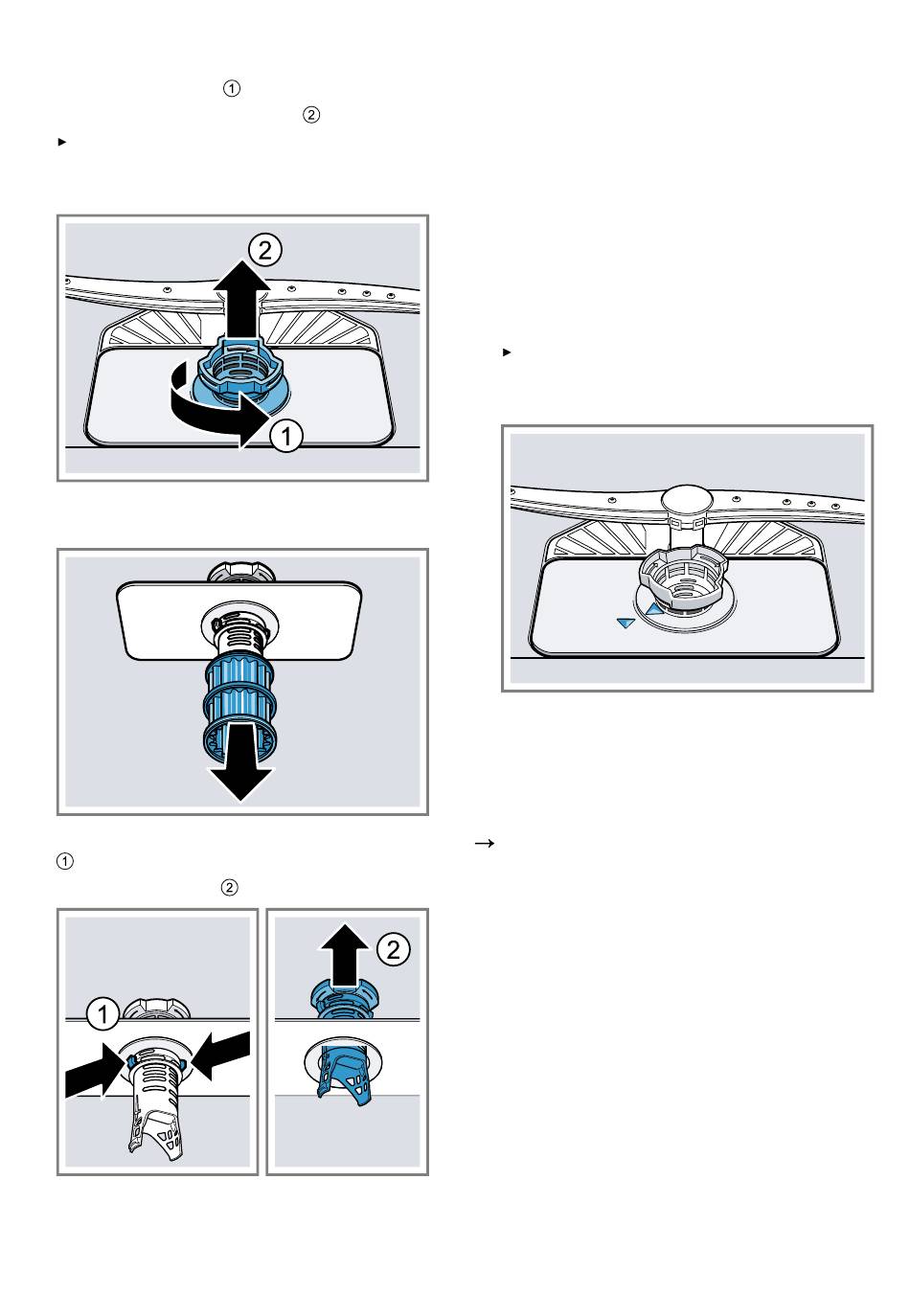 ①
②
▸

②
①

▸

→
①
②

①

②