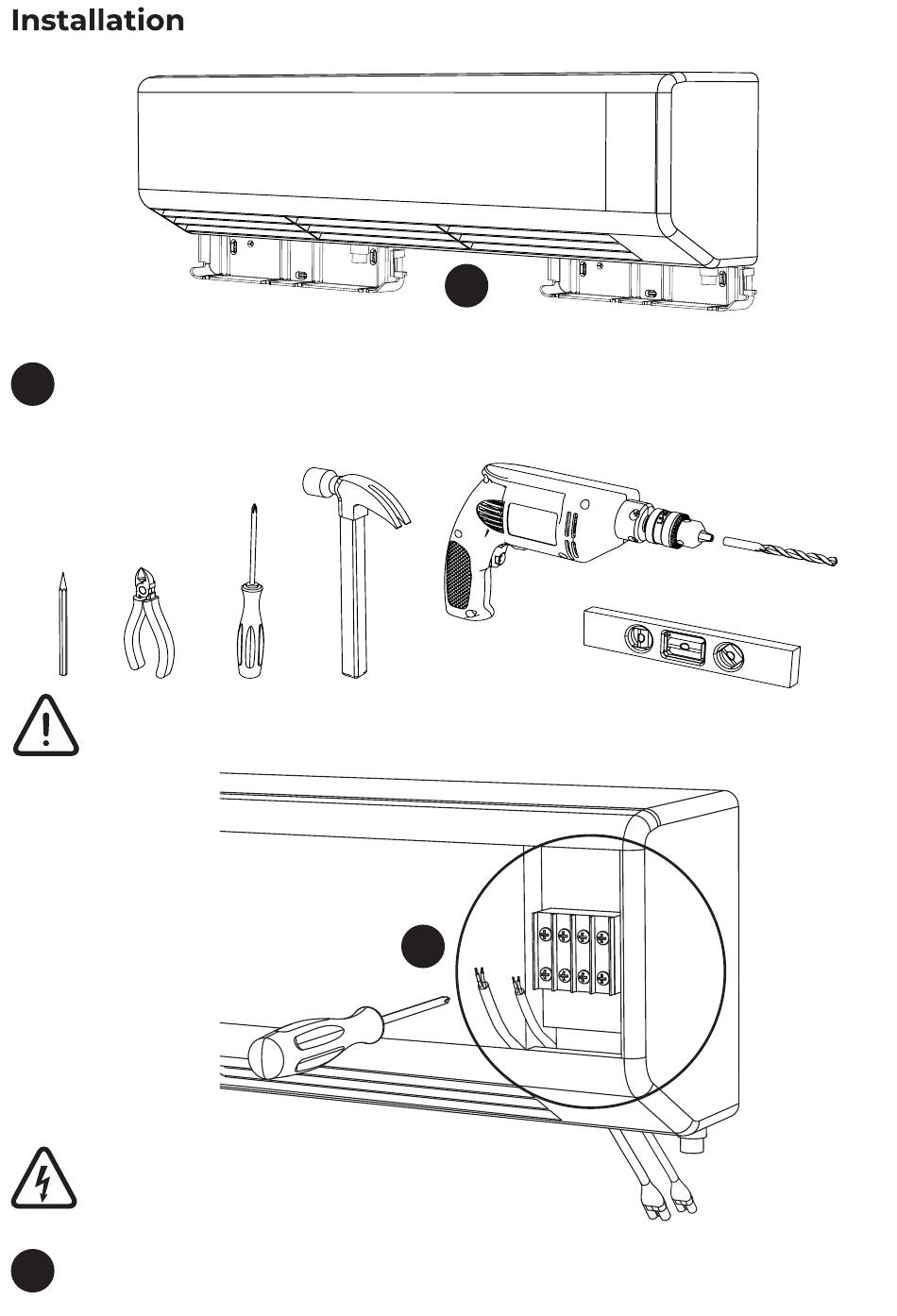 Installation