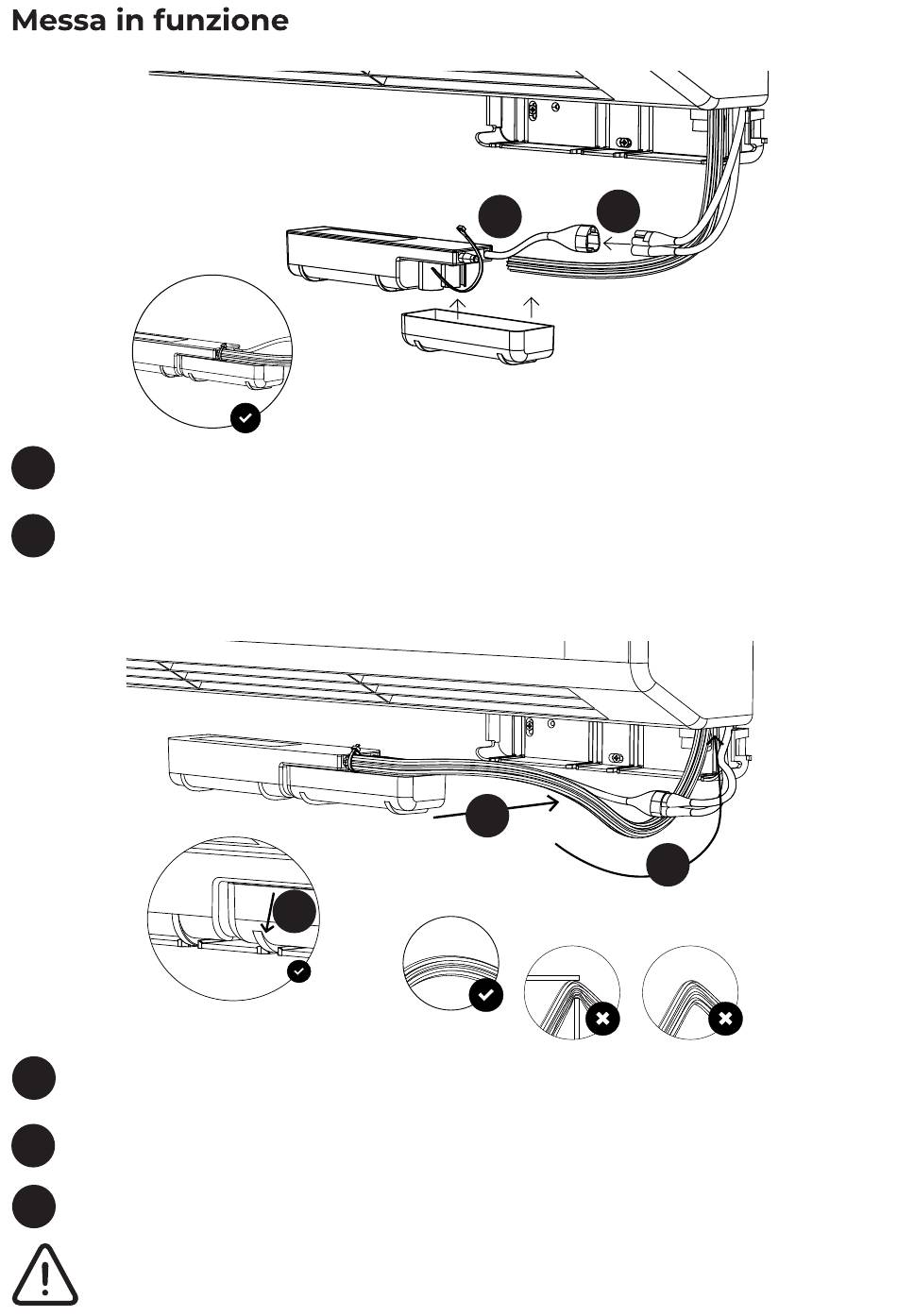 Messa in funzione