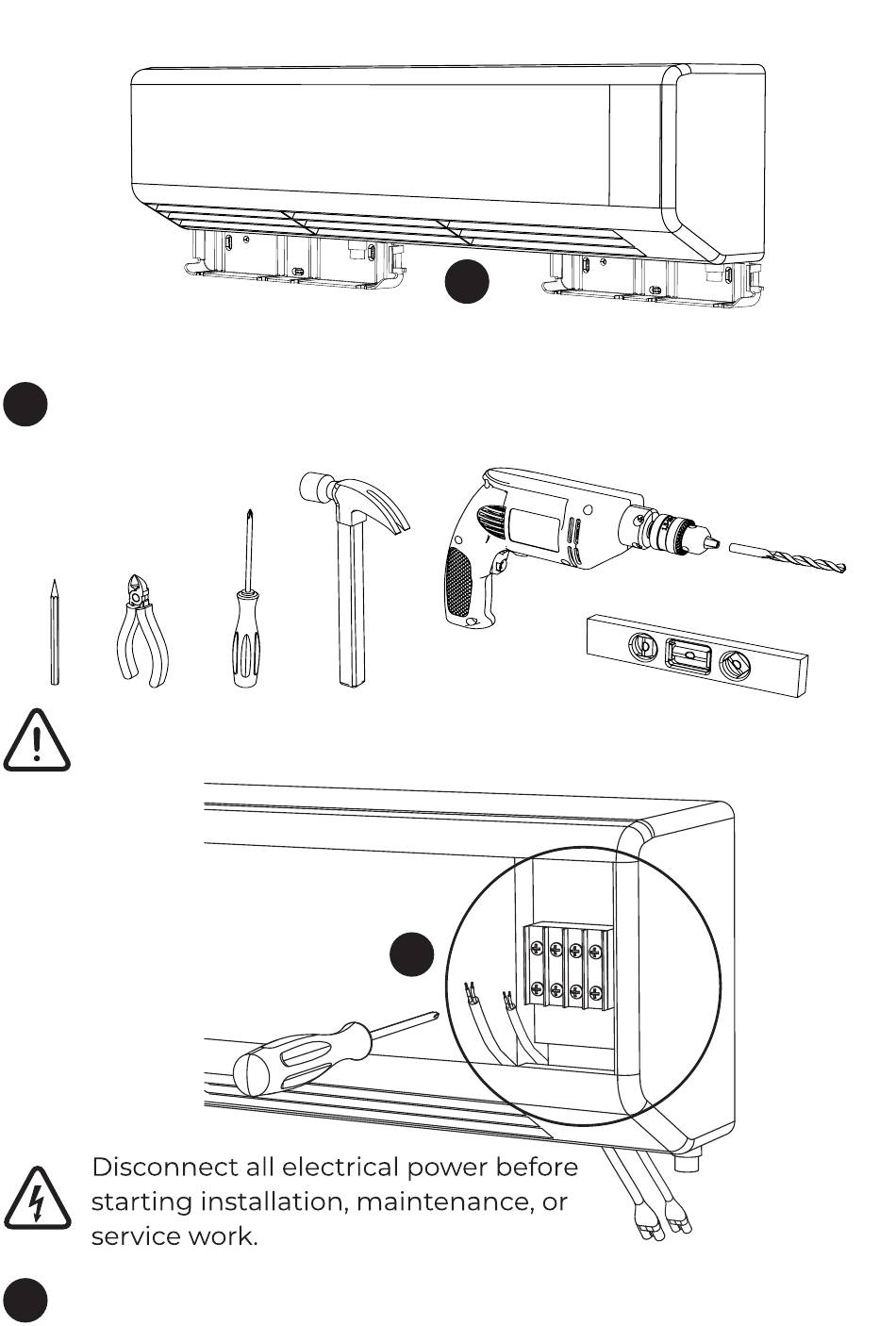 Disconnect all electrical power before starting installation, maintenance, or service work.