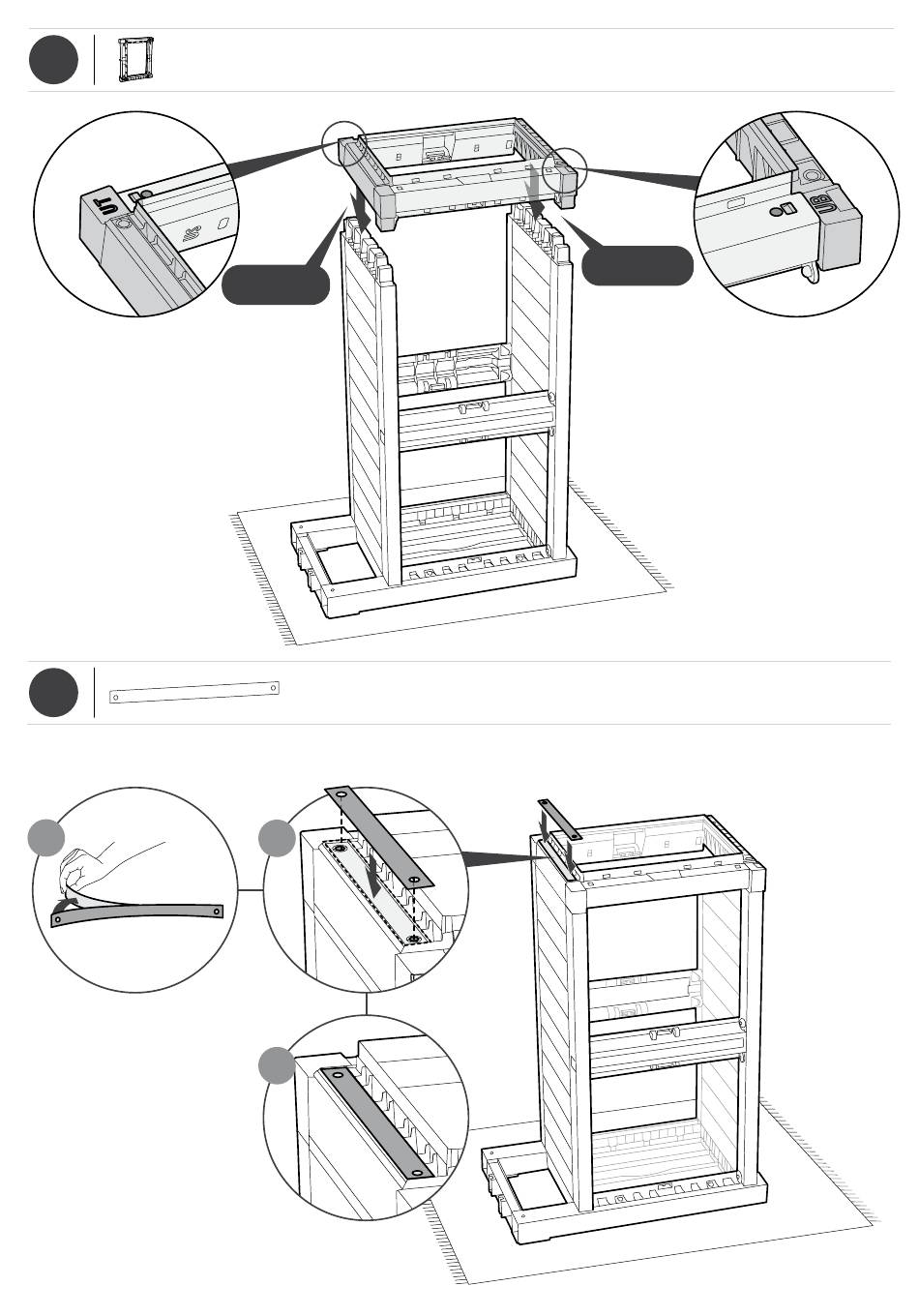 UT

UB