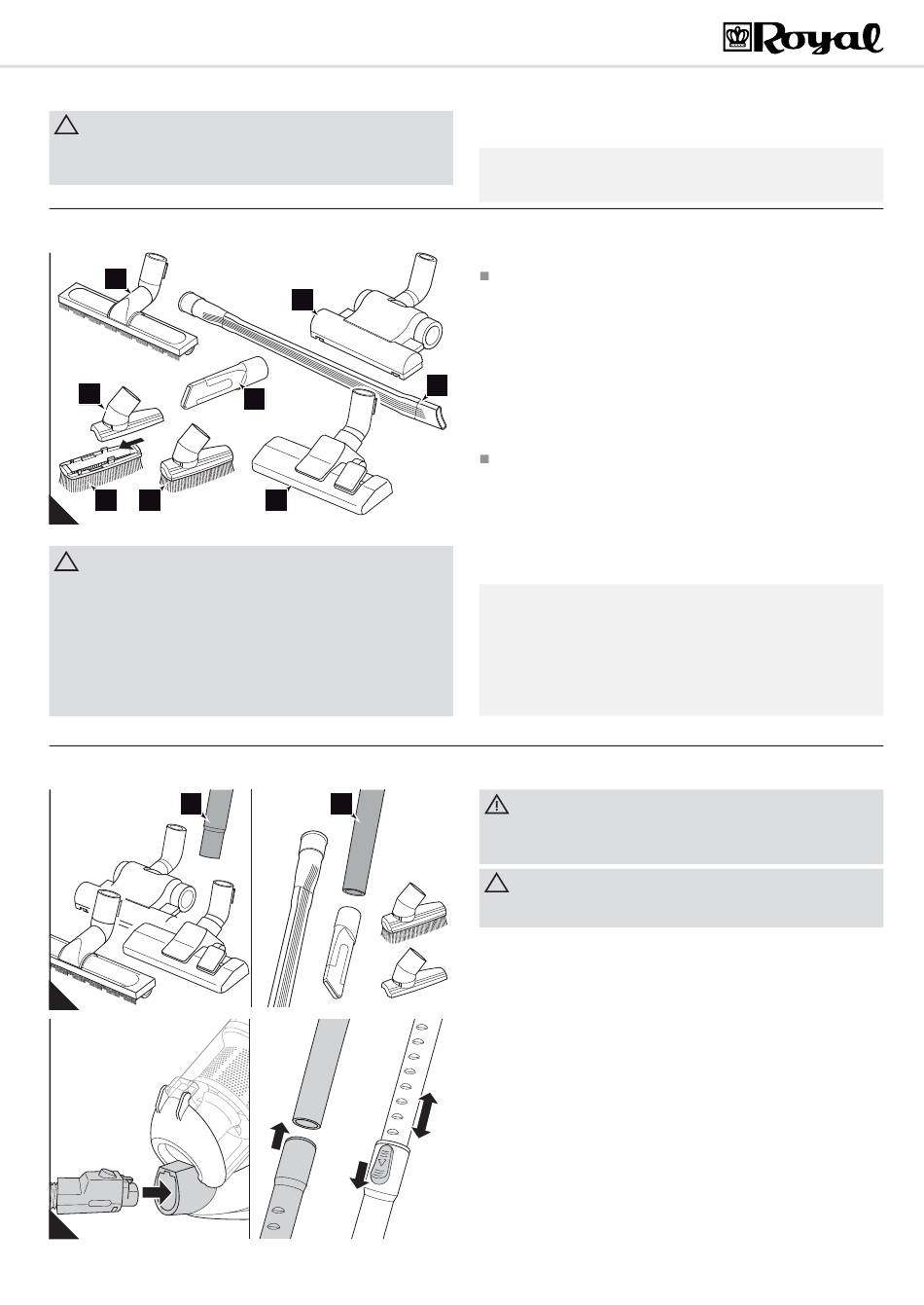 Royal