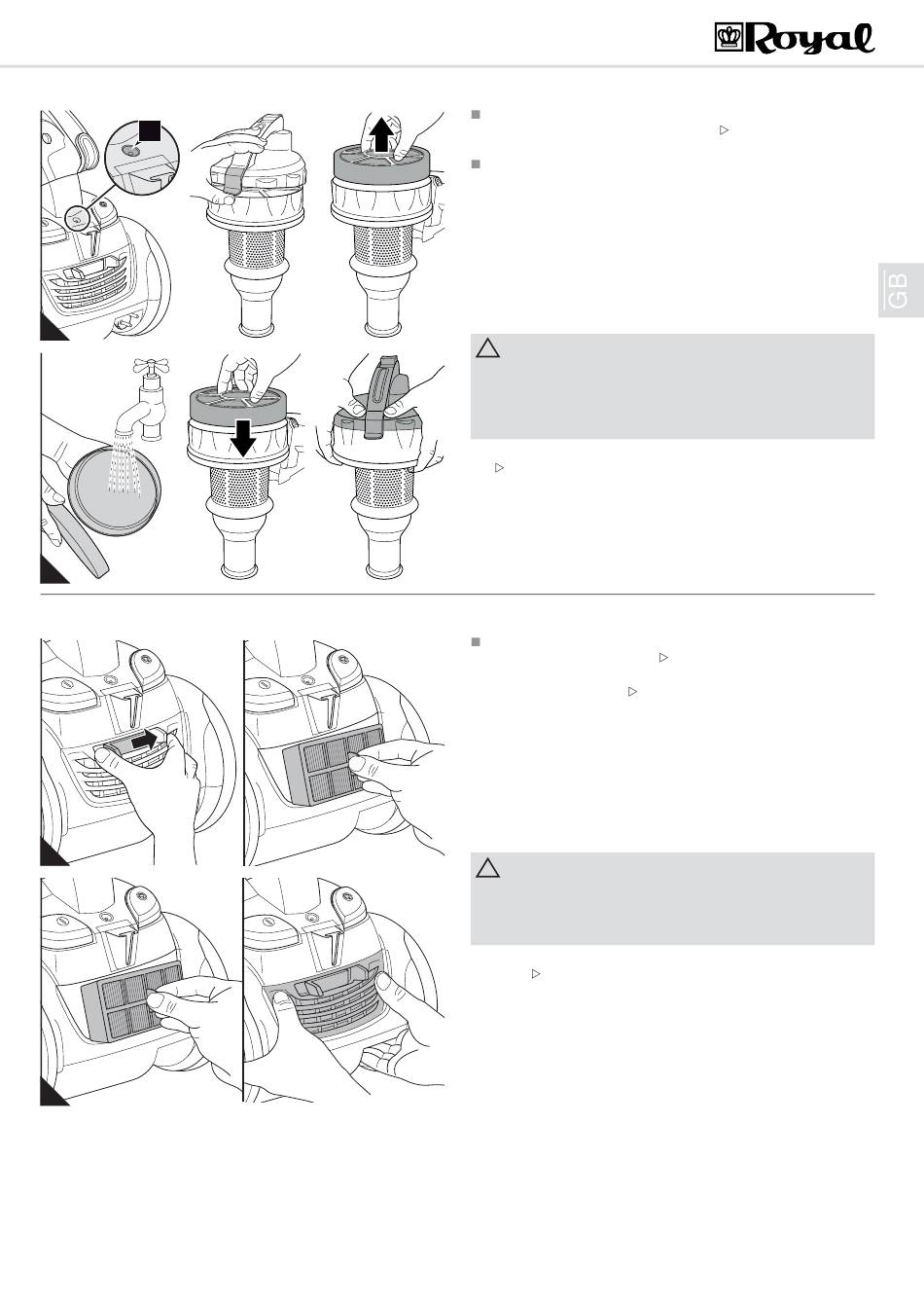 Royal

GB